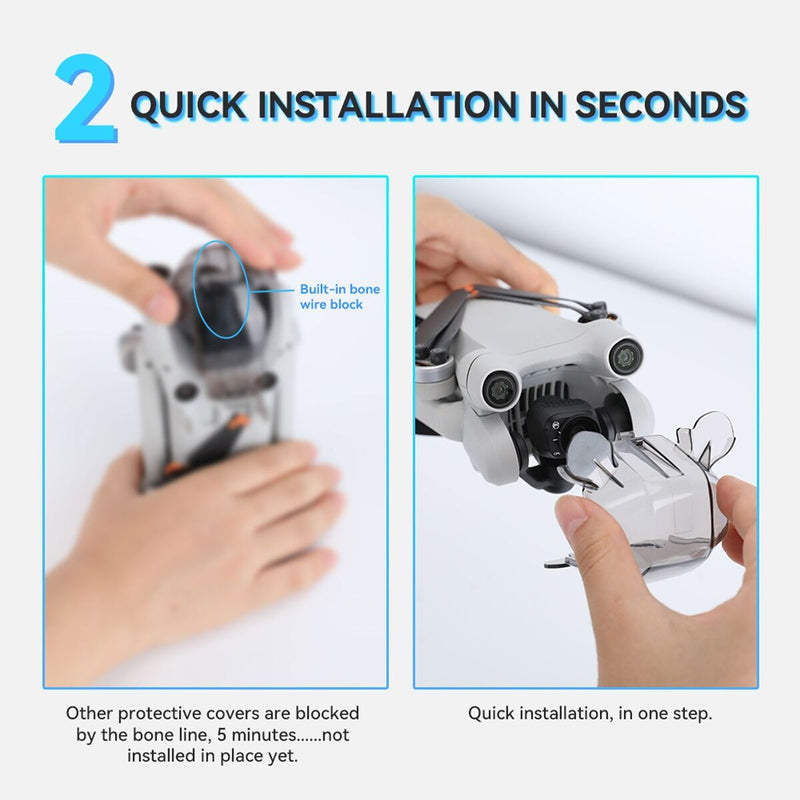 2 QUICK INSTALLATION IN SECONDS

Built-in bone wire block

Other protective covers are blocked by the bone line, 5 minutes......not installed in place yet.

Quick installation, in one step.