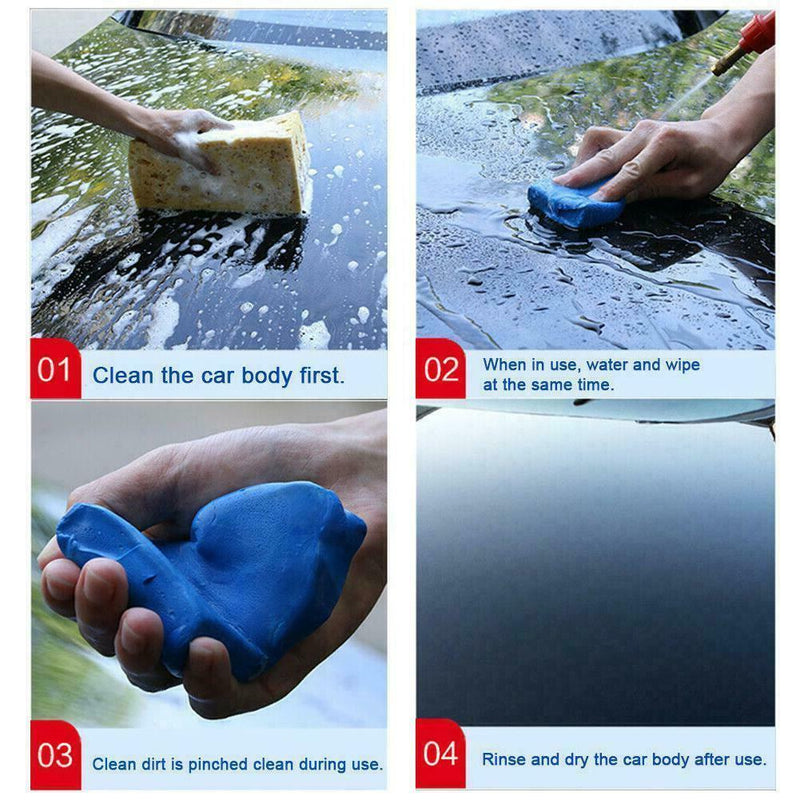 01 Clean the car body first.

02 When in use, water and wipe at the same time.

03 Clean dirt is pinched clean during use.

04 Rinse and dry the car body after use.