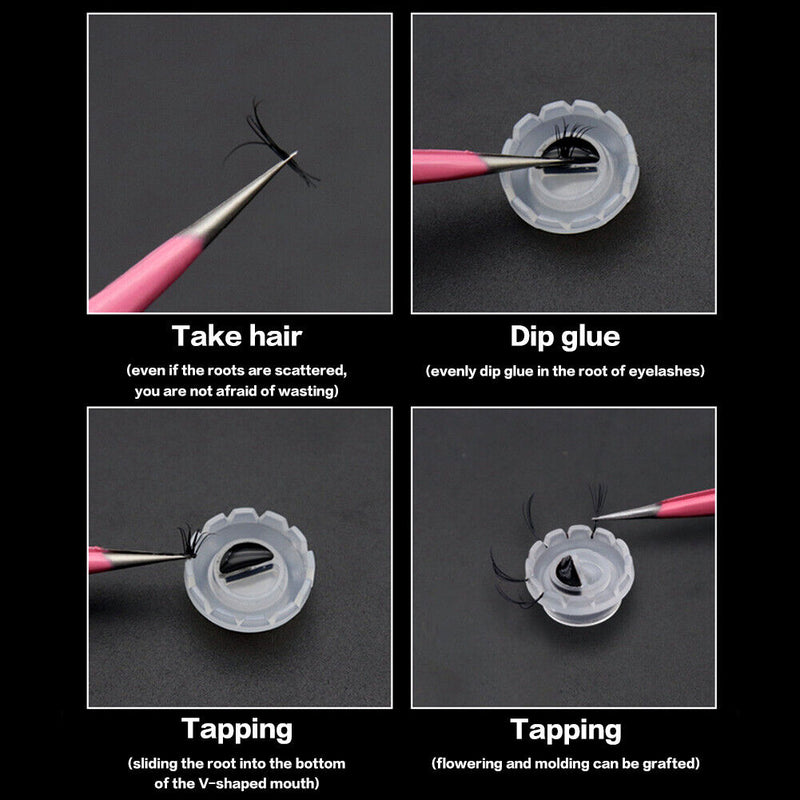 Take hair
(even if the roots are scattered, you are not afraid of wasting)

Dip glue
(evenly dip glue in the root of eyelashes)

Tapping
(sliding the root into the bottom of the V-shaped mouth)

Tapping
(flowering and molding can be grafted)