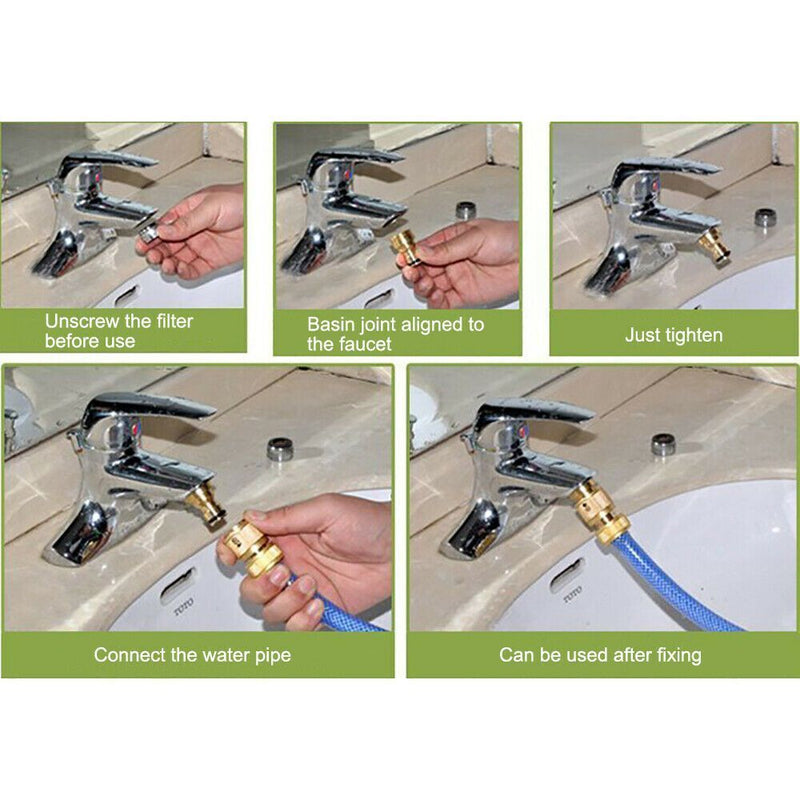 Unscrew the filter before use

Basin joint aligned to the faucet

Just tighten

TOTO

Connect the water pipe

TOTO

Can be used after fixing