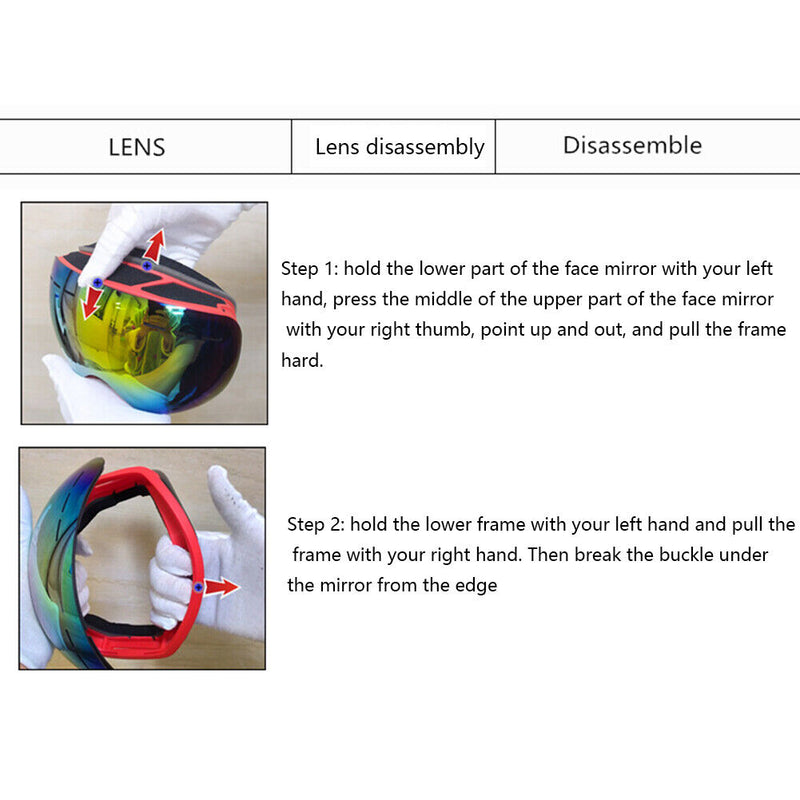 | LENS | Lens disassembly | Disassemble |
|---|---|---|

Step 1: hold the lower part of the face mirror with your left hand, press the middle of the upper part of the face mirror with your right thumb, point up and out, and pull the frame hard.

Step 2: hold the lower frame with your left hand and pull the frame with your right hand. Then break the buckle under the mirror from the edge