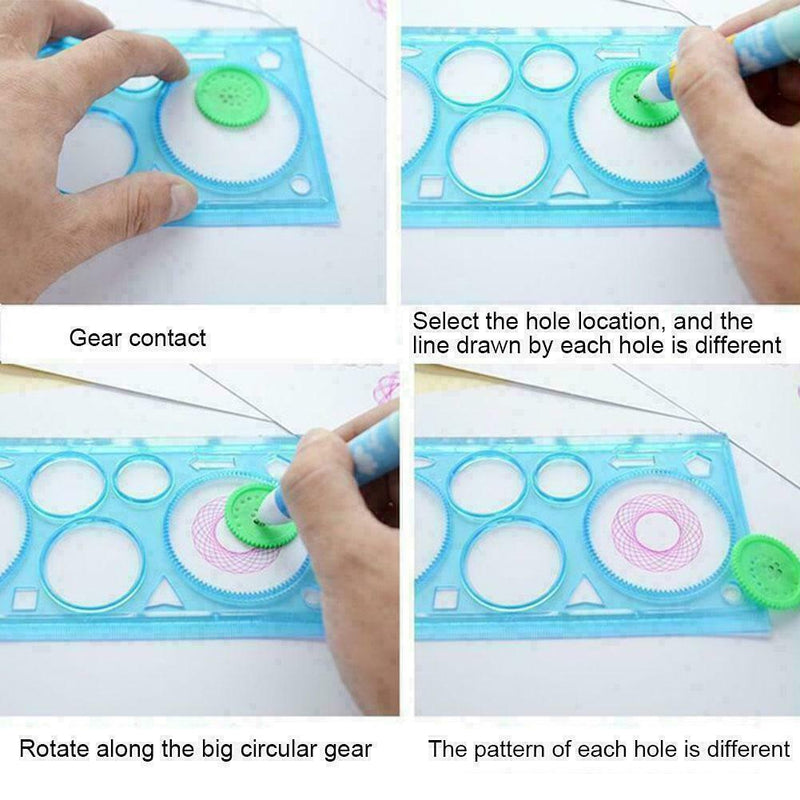 Gear contact

Select the hole location, and the line drawn by each hole is different

Rotate along the big circular gear

The pattern of each hole is different