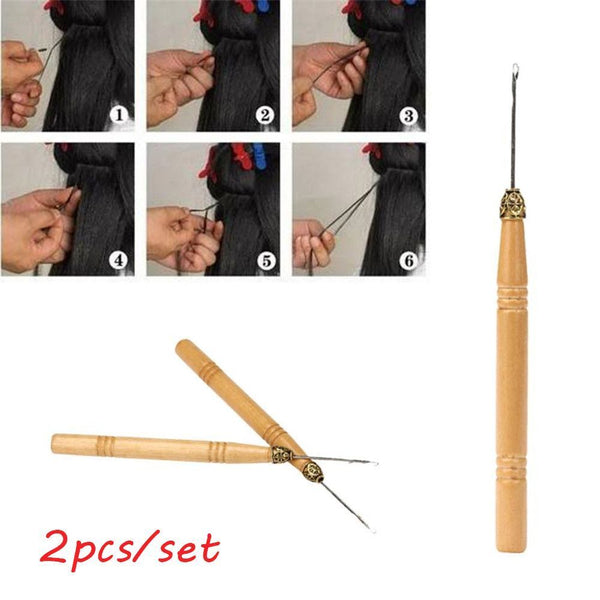 1
2
3
4
5
6
2pcs/set