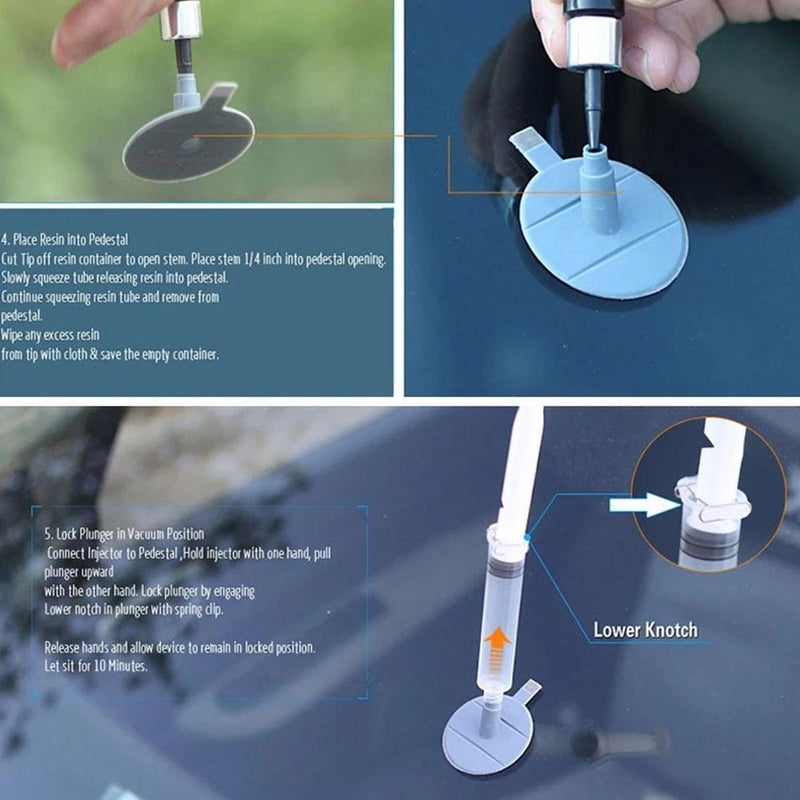 4. Place Resin into Pedestal
Cut Tip off resin container to open stem. Place stem 1/4 inch into pedestal opening.
Slowly squeeze tube releasing resin into pedestal.
Continue squeezing resin tube and remove from pedestal.
Wipe any excess resin from tip with cloth & save the empty container.

5. Lock Plunger in Vacuum Position
Connect Injector to Pedestal ,Hold injector with one hand, pull plunger upward with the other hand. Lock plunger by engaging Lower notch in plunger with spring clip.

Release hands and allow device to remain in locked position.
Let sit for 10 Minutes.

Lower Knotch