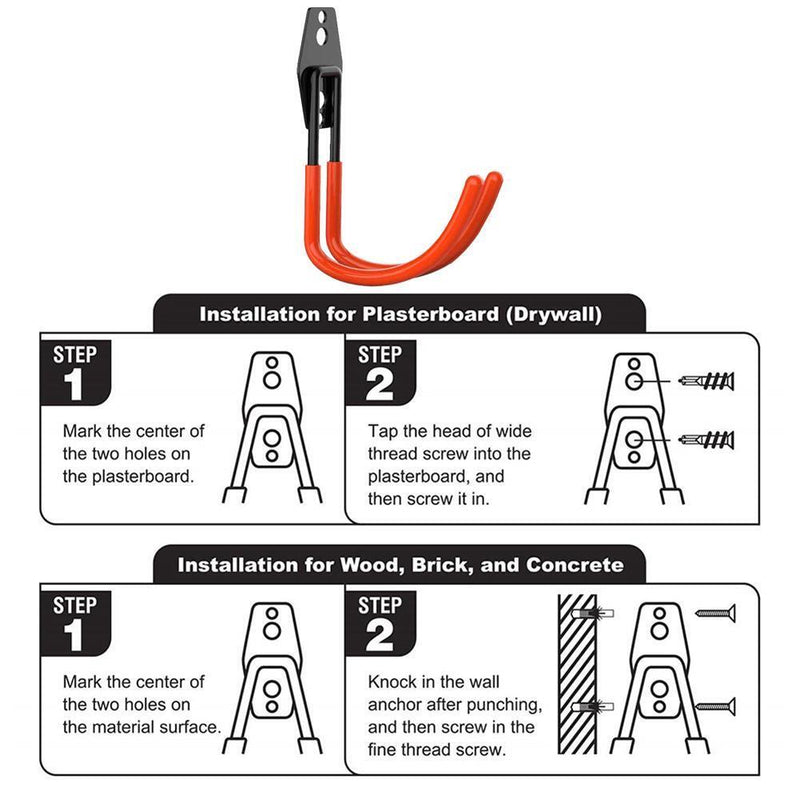 Installation for Plasterboard (Drywall)

STEP 1

Mark the center of the two holes on the plasterboard.

STEP 2

Tap the head of wide thread screw into the plasterboard, and then screw it in.

Installation for Wood, Brick, and Concrete

STEP 1

Mark the center of the two holes on the material surface.

STEP 2

Knock in the wall anchor after punching, and then screw in the fine thread screw.