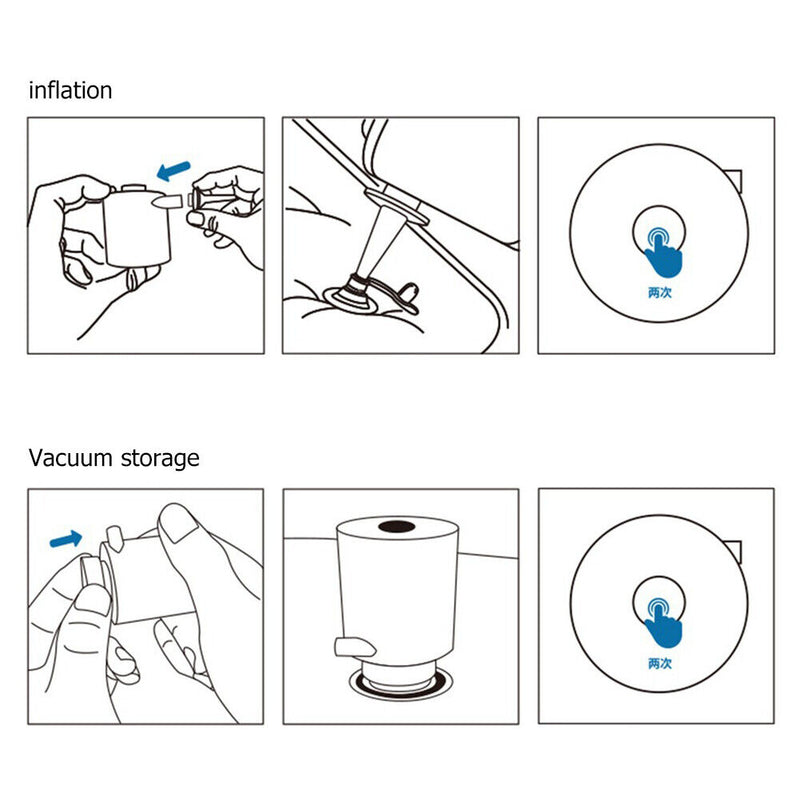 inflation

两次

Vacuum storage

两次