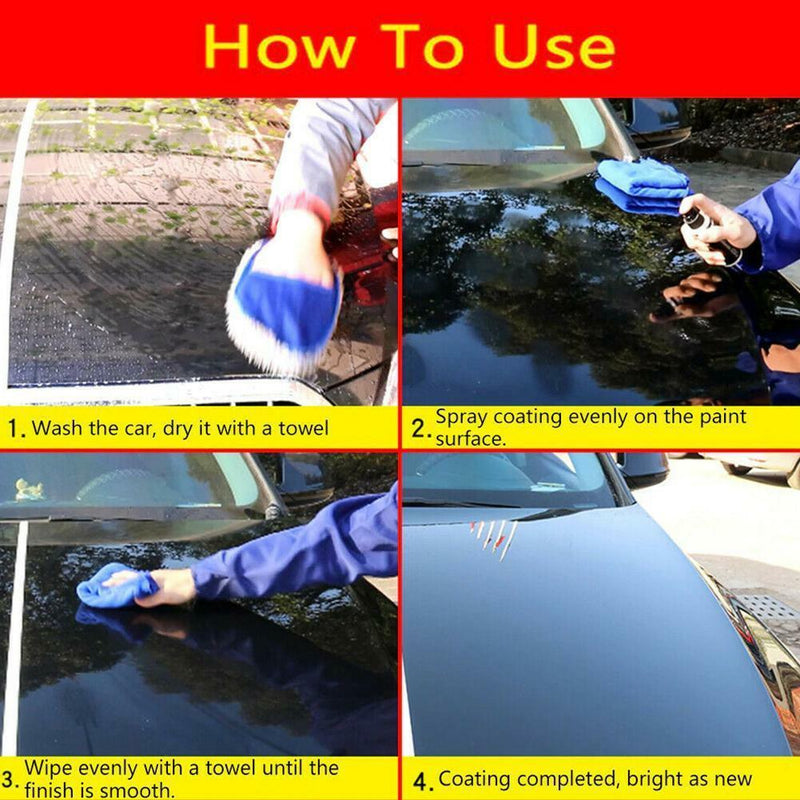 How To Use

1. Wash the car, dry it with a towel

2. Spray coating evenly on the paint surface.

3. Wipe evenly with a towel until the finish is smooth.

4. Coating completed, bright as new