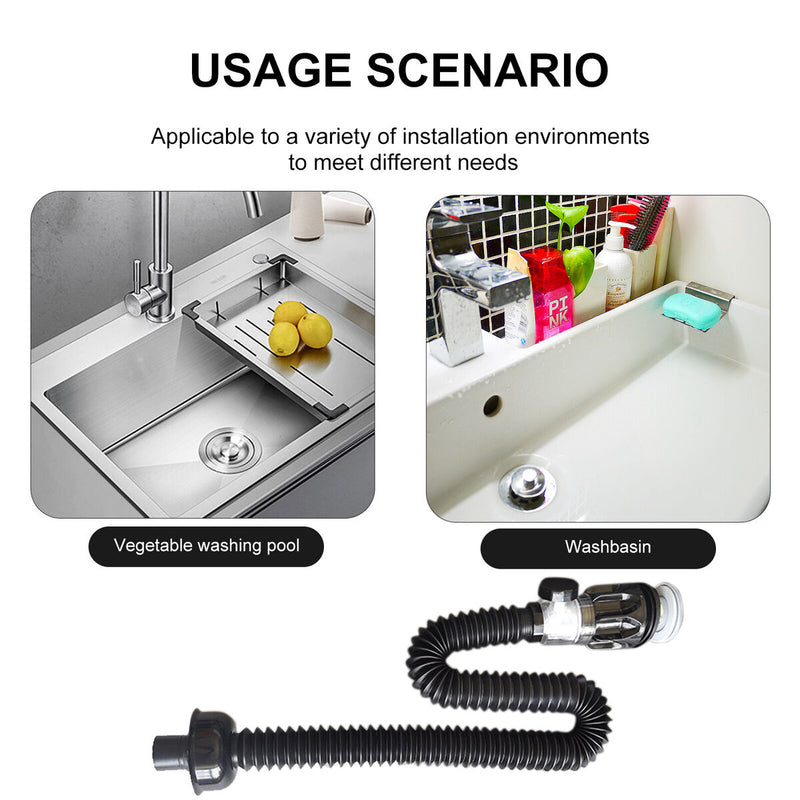 USAGE SCENARIO

Applicable to a variety of installation environments to meet different needs

PINK

Vegetable washing pool

Washbasin