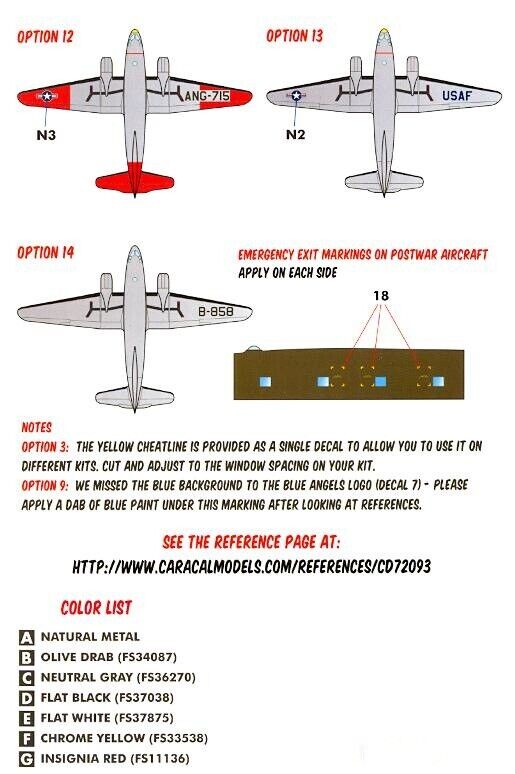 OPTION 12

ANG-715

N3

OPTION 13

USAF

N2

OPTION 14

B-858

EMERGENCY EXIT MARKINGS ON POSTWAR AIRCRAFT
APPLY ON EACH SIDE

18

NOTES
OPTION 3: THE YELLOW CHEATLINE IS PROVIDED AS A SINGLE DECAL TO ALLOW YOU TO USE IT ON DIFFERENT KITS. CUT AND ADJUST TO THE WINDOW SPACING ON YOUR KIT.
OPTION 9: WE MISSED THE BLUE BACKGROUND TO THE BLUE ANGELS LOGO (DECAL 7) - PLEASE APPLY A DAB OF BLUE PAINT UNDER THIS MARKING AFTER LOOKING AT REFERENCES.

SEE THE REFERENCE PAGE AT:
HTTP://WWW.CARACALMODELS.COM/REFERENCES/CD72093

COLOR LIST
A NATURAL METAL
B OLIVE DRAB (FS34087)
C NEUTRAL GRAY (FS36270)
D FLAT BLACK (FS37038)
E FLAT WHITE (FS37875)
F CHROME YELLOW (FS33538)
G INSIGNIA RED (FS11136)