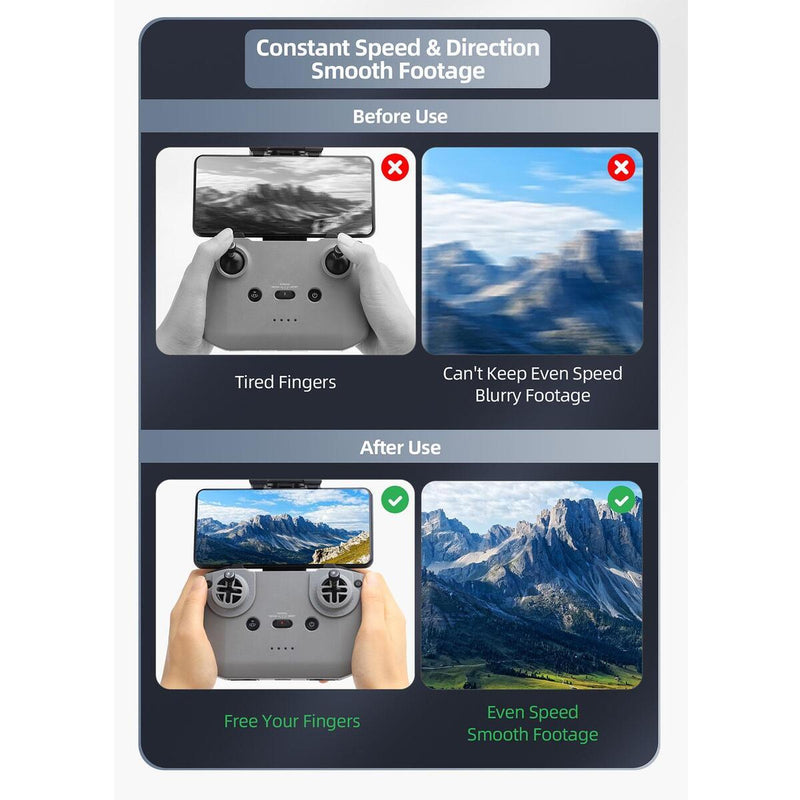 Constant Speed & Direction
Smooth Footage

Before Use

Tired Fingers

Can't Keep Even Speed
Blurry Footage

After Use

Free Your Fingers

Even Speed
Smooth Footage