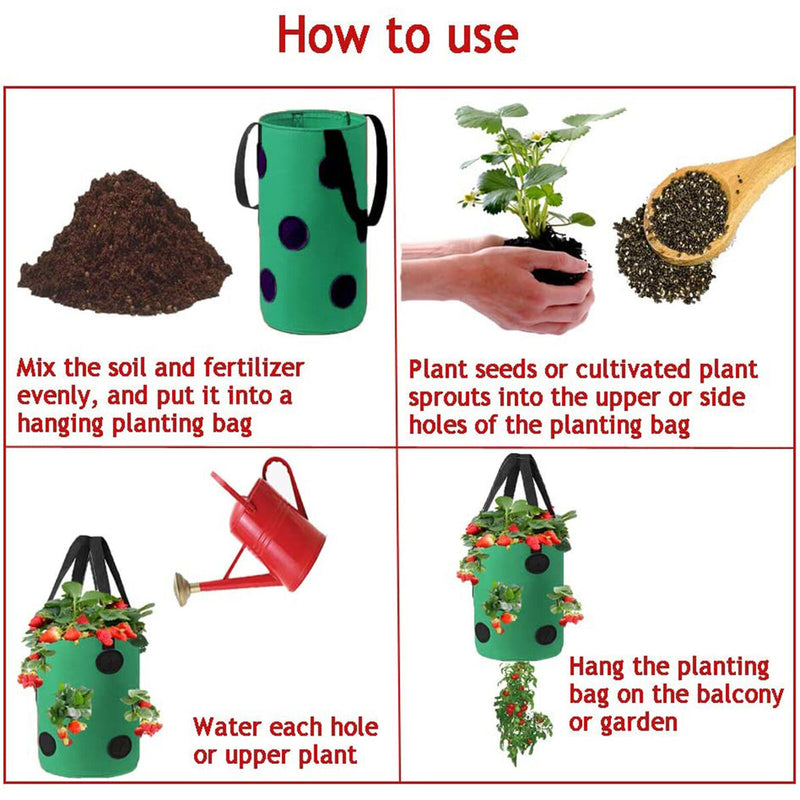 How to use

Mix the soil and fertilizer evenly, and put it into a hanging planting bag

Plant seeds or cultivated plant sprouts into the upper or side holes of the planting bag

Water each hole or upper plant

Hang the planting bag on the balcony or garden