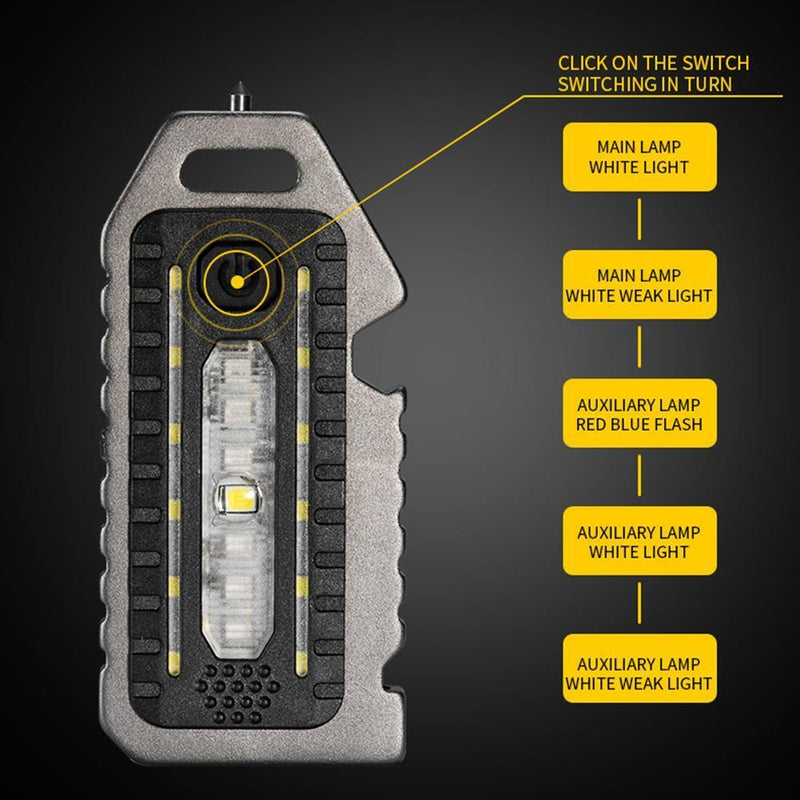 CLICK ON THE SWITCH
SWITCHING IN TURN

MAIN LAMP
WHITE LIGHT

MAIN LAMP
WHITE WEAK LIGHT

AUXILIARY LAMP
RED BLUE FLASH

AUXILIARY LAMP
WHITE LIGHT

AUXILIARY LAMP
WHITE WEAK LIGHT