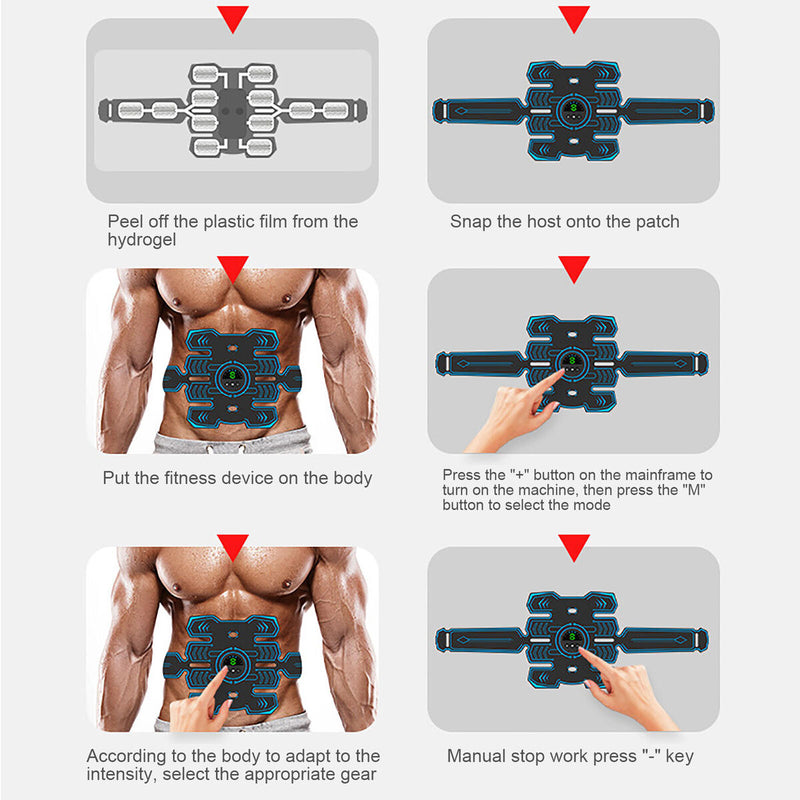 Peel off the plastic film from the hydrogel

Snap the host onto the patch

Put the fitness device on the body

Press the "+" button on the mainframe to turn on the machine, then press the "M" button to select the mode

According to the body to adapt to the intensity, select the appropriate gear

Manual stop work press "-" key