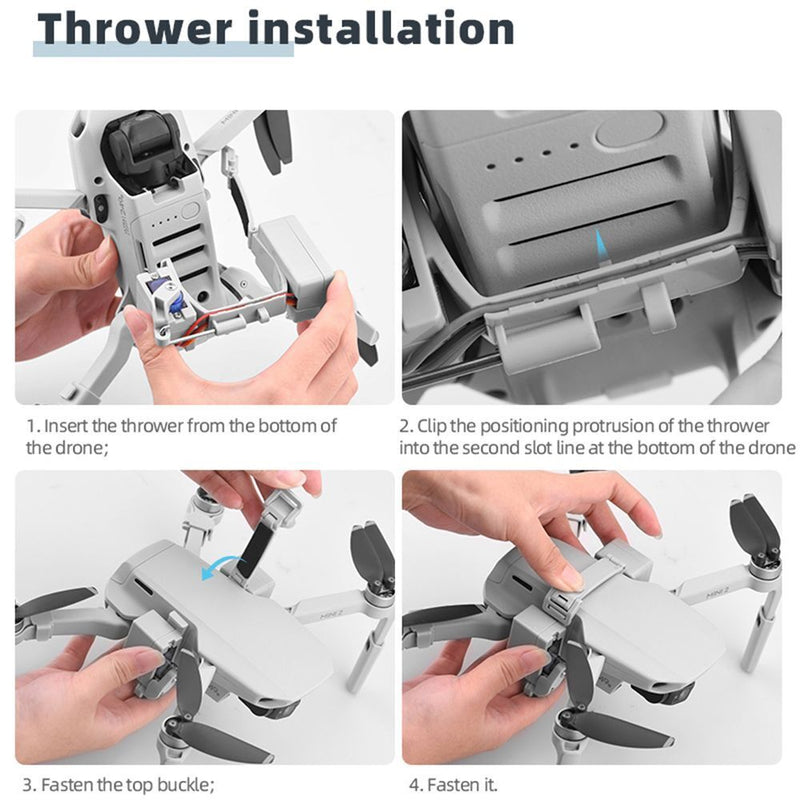 Thrower installation

1. Insert the thrower from the bottom of the drone;

2. Clip the positioning protrusion of the thrower into the second slot line at the bottom of the drone

3. Fasten the top buckle;

4. Fasten it.