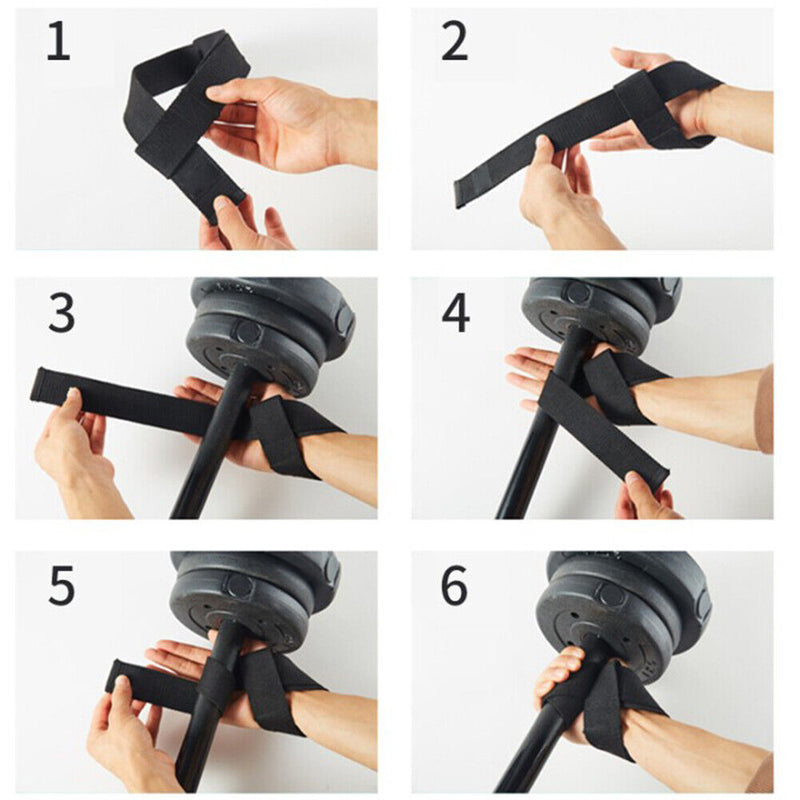 1

2

3

4

5

6