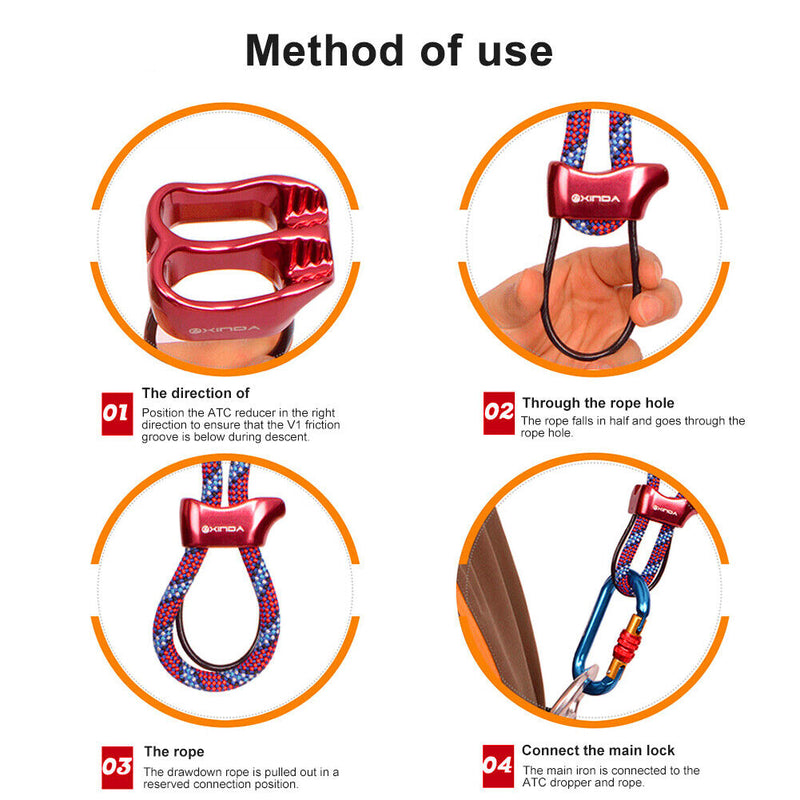 Method of use

XINDA

XINDA

01 The direction of
Position the ATC reducer in the right direction to ensure that the V1 friction groove is below during descent.

02 Through the rope hole
The rope falls in half and goes through the rope hole.

XINDA

03 The rope
The drawdown rope is pulled out in a reserved connection position.

04 Connect the main lock
The main iron is connected to the ATC dropper and rope.