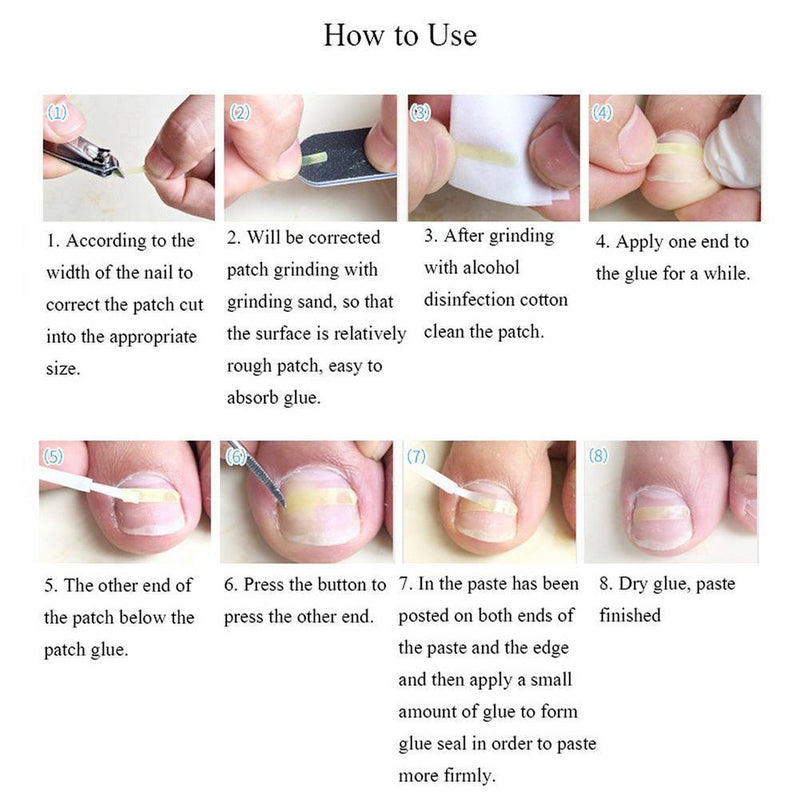 How to Use

(1)

1. According to the width of the nail to correct the patch cut into the appropriate size.

(2)

2. Will be corrected patch grinding with grinding sand, so that the surface is relatively rough patch, easy to absorb glue.

(3)

3. After grinding with alcohol disinfection cotton clean the patch.

(4)

4. Apply one end to the glue for a while.

(5)

5. The other end of the patch below the patch glue.

(6)

6. Press the button to press the other end.

(7)

7. In the paste has been posted on both ends of the paste and the edge and then apply a small amount of glue to form glue seal in order to paste more firmly.

(8)

8. Dry glue, paste finished