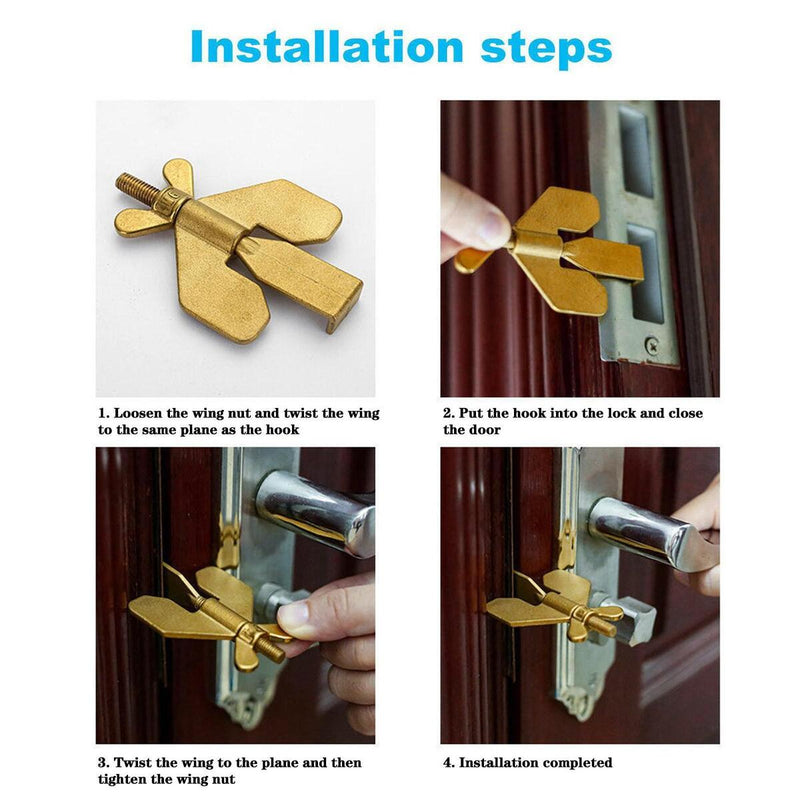 Installation steps

1. Loosen the wing nut and twist the wing to the same plane as the hook

2. Put the hook into the lock and close the door

3. Twist the wing to the plane and then tighten the wing nut

4. Installation completed