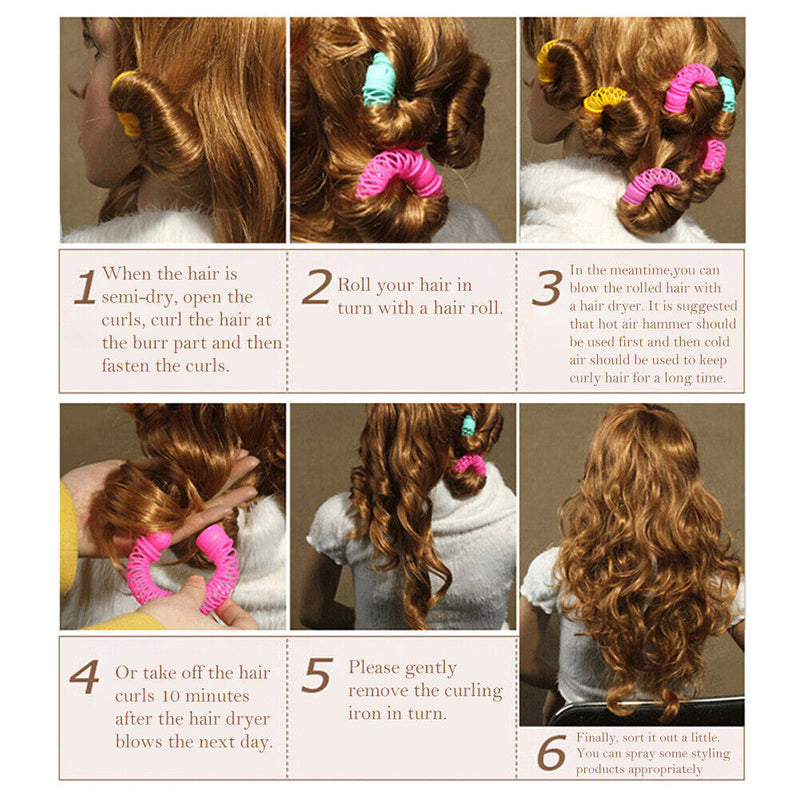 1 When the hair is semi-dry, open the curls, curl the hair at the burr part and then fasten the curls.

2 Roll your hair in turn with a hair roll.

3 In the meantime,you can blow the rolled hair with a hair dryer. It is suggested that hot air hammer should be used first and then cold air should be used to keep curly hair for a long time.

4 Or take off the hair curls 10 minutes after the hair dryer blows the next day.

5 Please gently remove the curling iron in turn.

6 Finally, sort it out a little. You can spray some styling products appropriately