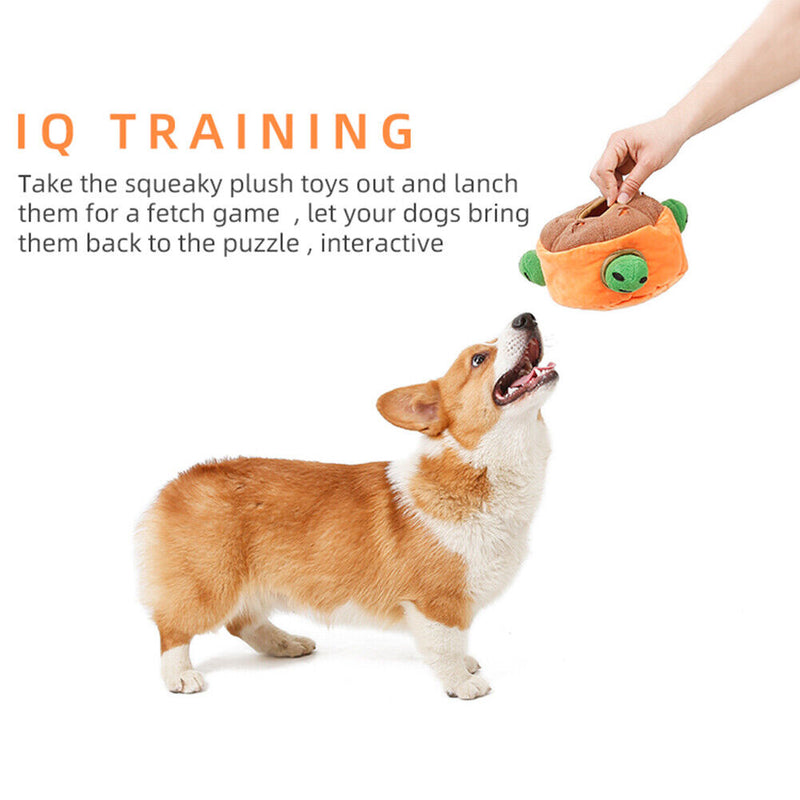 IQ TRAINING

Take the squeaky plush toys out and lanch them for a fetch game , let your dogs bring them back to the puzzle , interactive