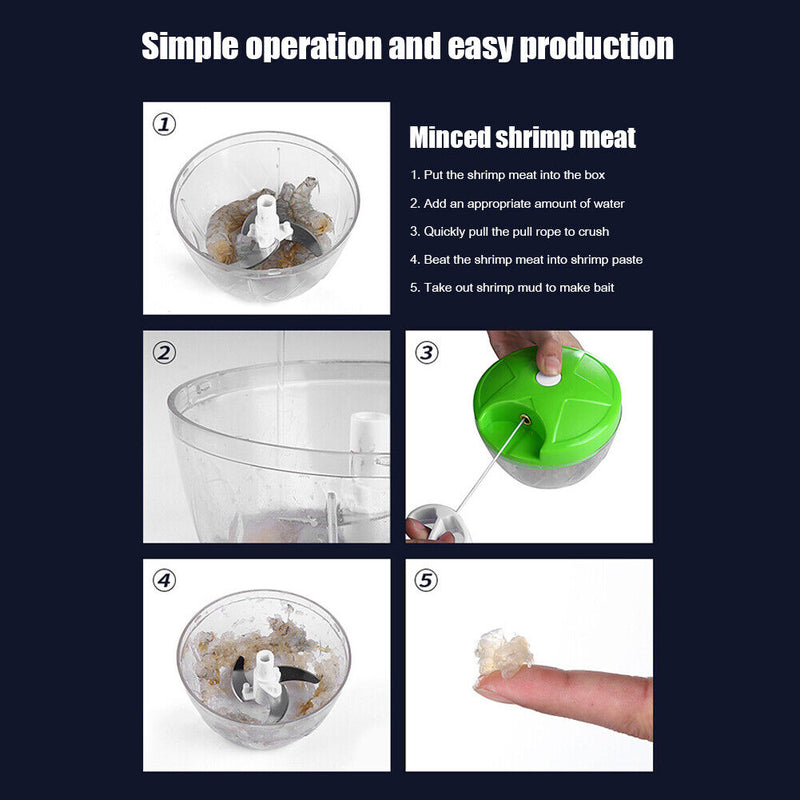 Simple operation and easy production

①

Minced shrimp meat

1. Put the shrimp meat into the box

2. Add an appropriate amount of water

3. Quickly pull the pull rope to crush

4. Beat the shrimp meat into shrimp paste

5. Take out shrimp mud to make bait

②

③

④

⑤