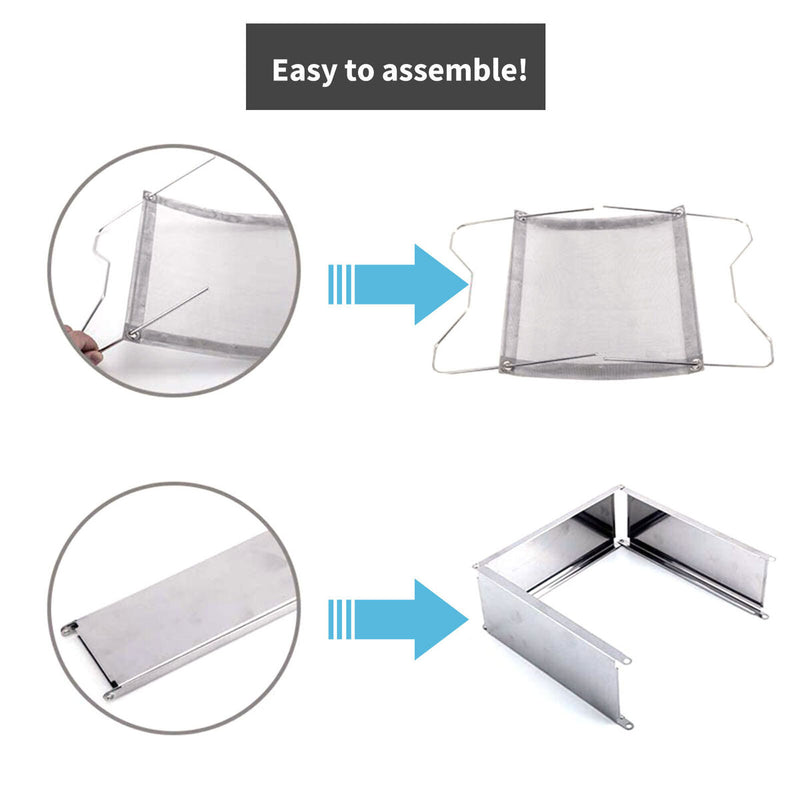 Easy to assemble!