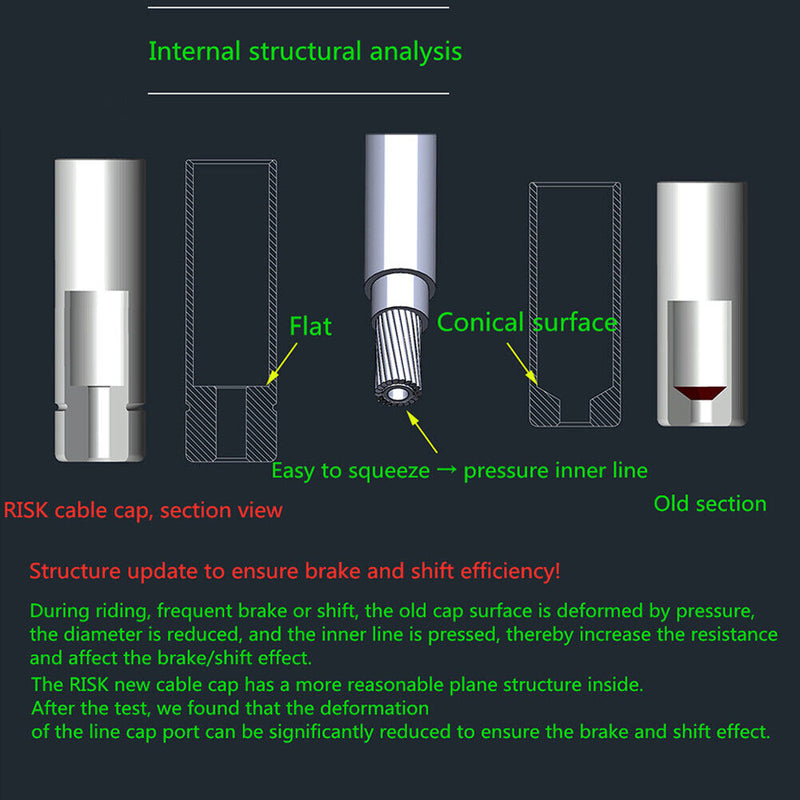 Internal structural analysis

Flat

Conical surface

Easy to squeeze → pressure inner line

RISK cable cap, section view

Old section

Structure update to ensure brake and shift efficiency!

During riding, frequent brake or shift, the old cap surface is deformed by pressure, the diameter is reduced, and the inner line is pressed, thereby increase the resistance and affect the brake/shift effect.

The RISK new cable cap has a more reasonable plane structure inside.
After the test, we found that the deformation of the line cap port can be significantly reduced to ensure the brake and shift effect.