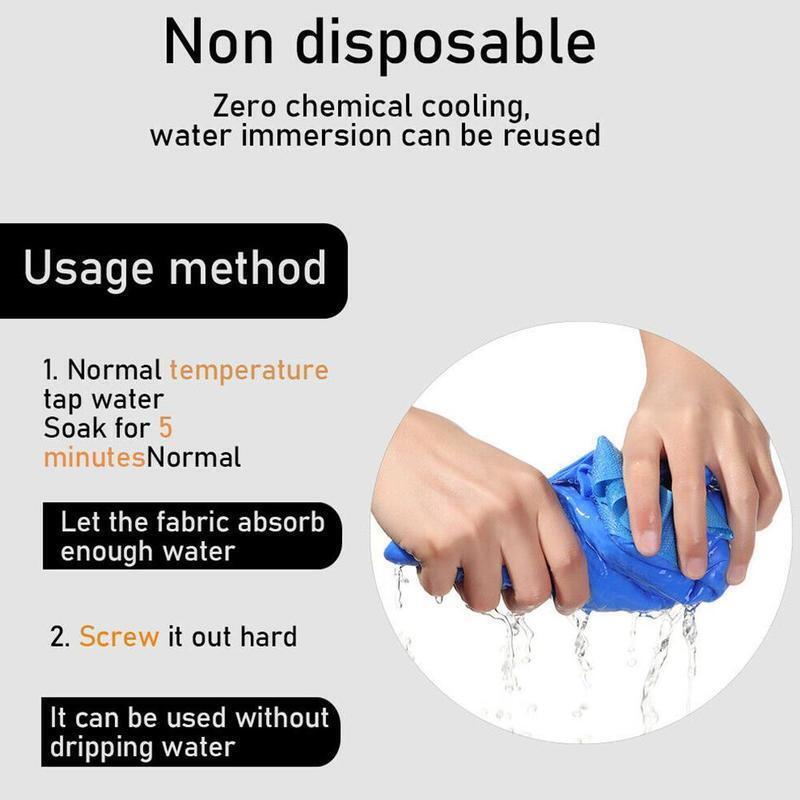 Non disposable

Zero chemical cooling, water immersion can be reused

Usage method

1. Normal temperature tap water Soak for 5 minutesNormal

Let the fabric absorb enough water

2. Screw it out hard

It can be used without dripping water