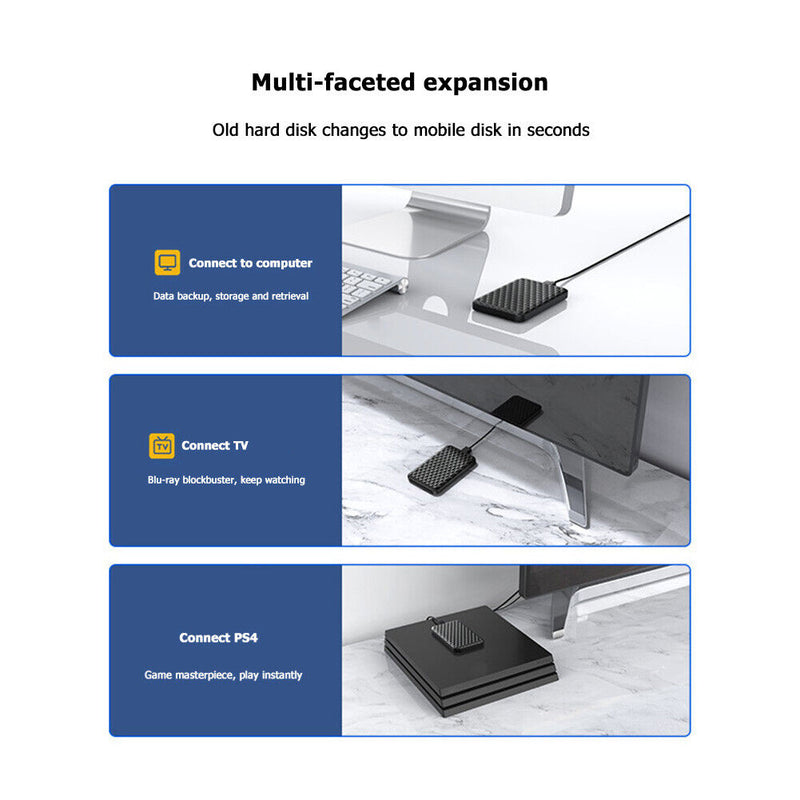 Multi-faceted expansion

Old hard disk changes to mobile disk in seconds

Connect to computer

Data backup, storage and retrieval

TV

Connect TV

Blu-ray blockbuster, keep watching

Connect PS4

Game masterpiece, play instantly