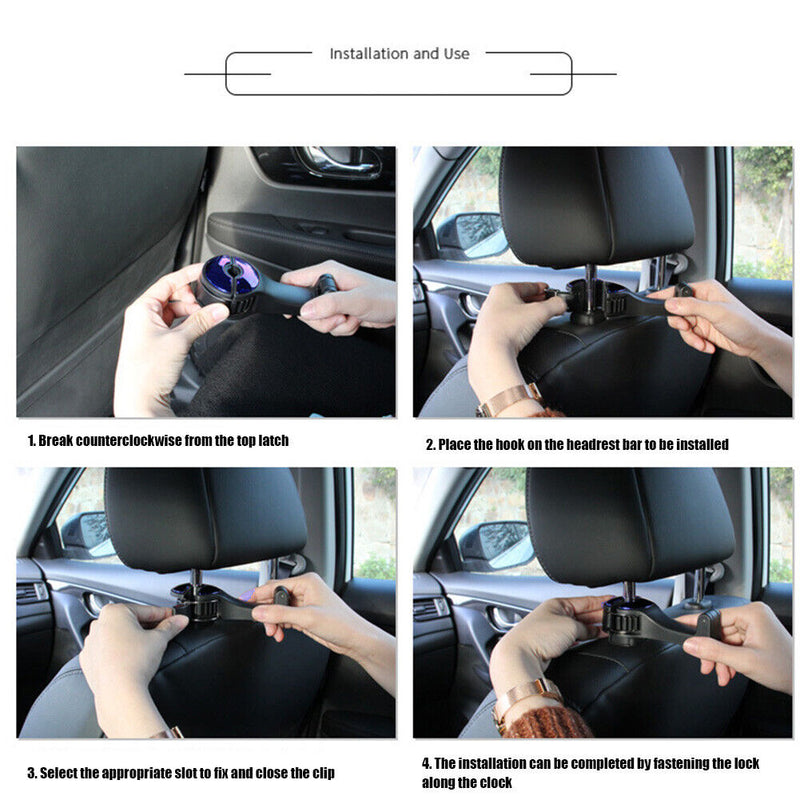 Installation and Use

1. Break counterclockwise from the top latch

2. Place the hook on the headrest bar to be installed

3. Select the appropriate slot to fix and close the clip

4. The installation can be completed by fastening the lock along the clock