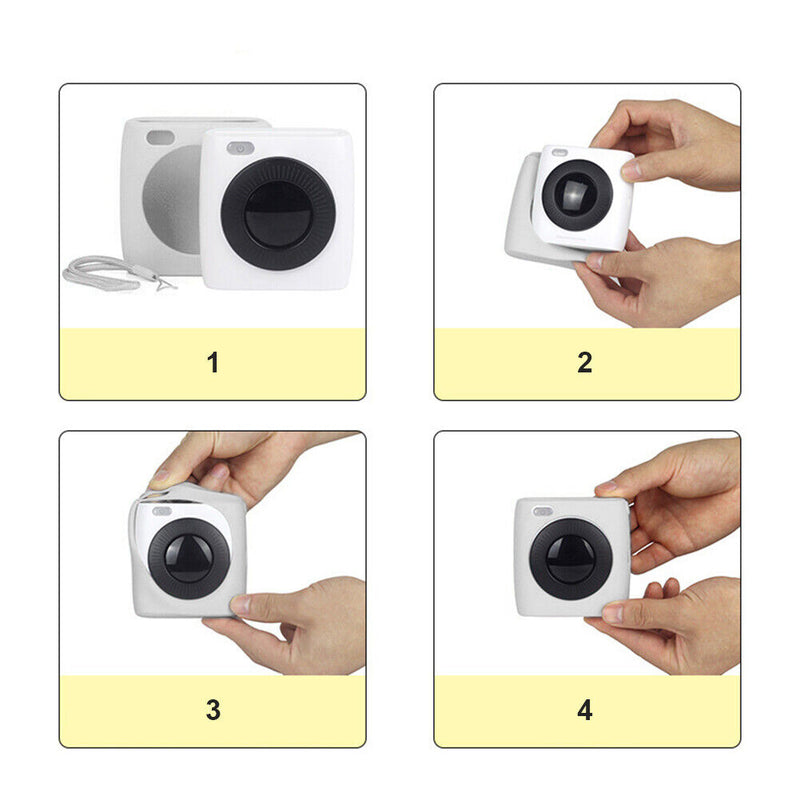 1

2

3

4