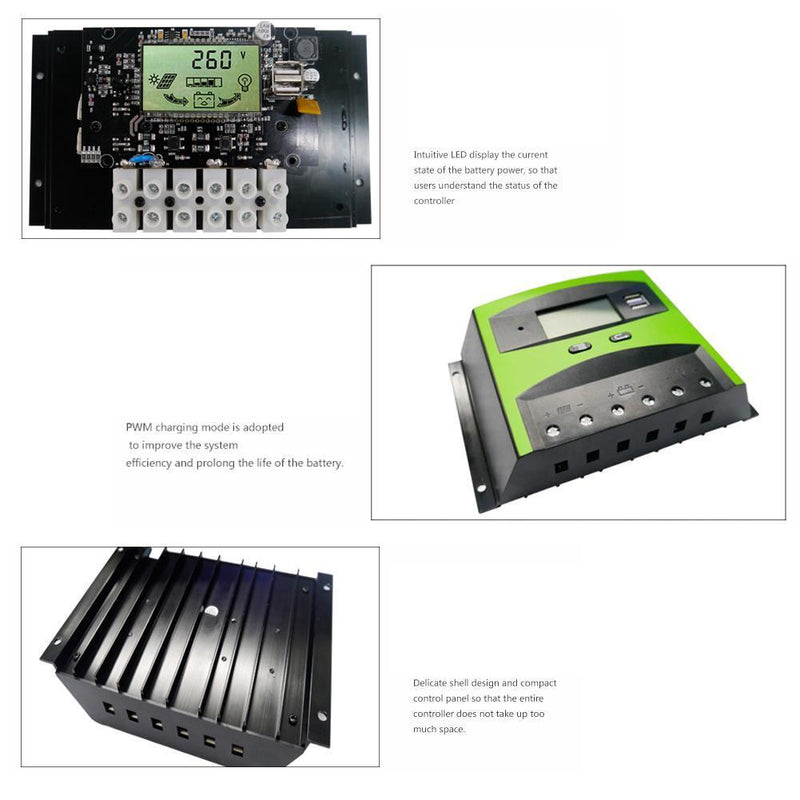 260 V

Intuitive LED display the current state of the battery power, so that users understand the status of the controller

PWM charging mode is adopted
to improve the system
efficiency and prolong the life of the battery.

Delicate shell design and compact control panel so that the entire controller does not take up too much space.