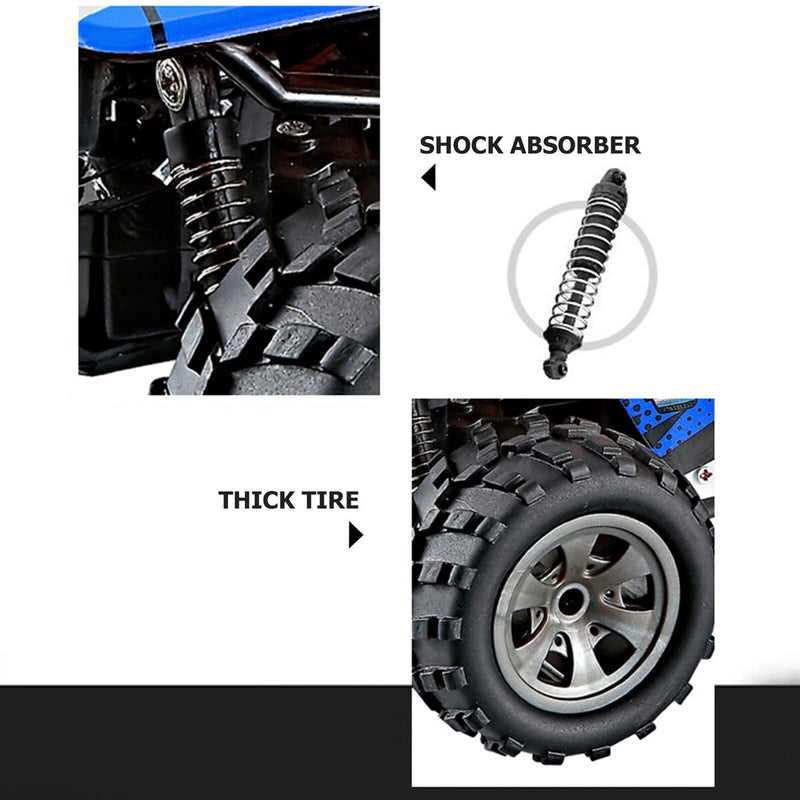 SHOCK ABSORBER

THICK TIRE