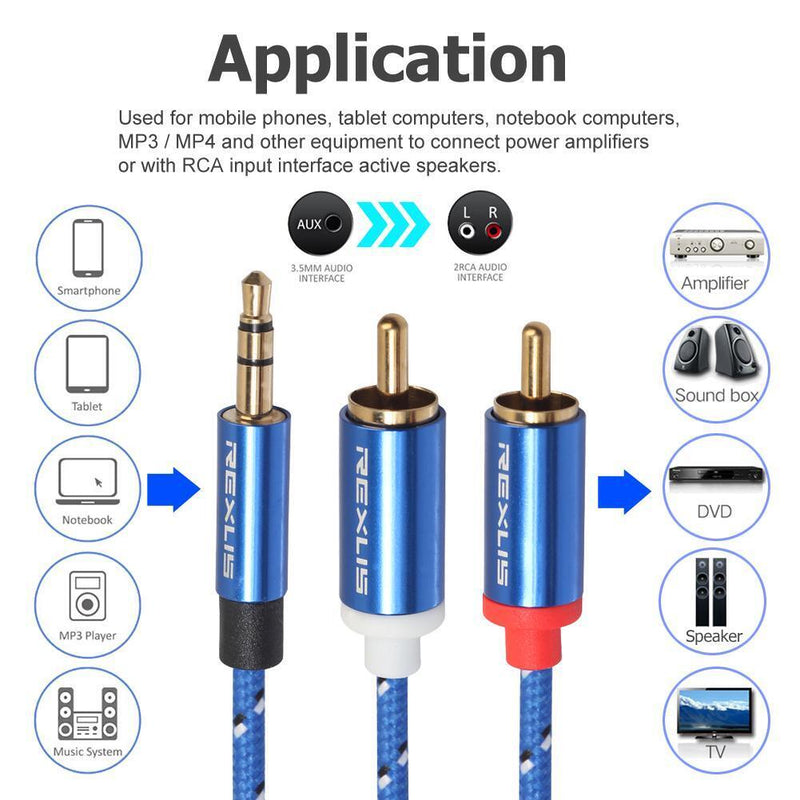 Application

Used for mobile phones, tablet computers, notebook computers, MP3 / MP4 and other equipment to connect power amplifiers or with RCA input interface active speakers.

AUX
3.5MM AUDIO INTERFACE

L R
2RCA AUDIO INTERFACE

Smartphone

Tablet

Notebook

MP3 Player

Music System

REXLIS

REXLIS

REXLIS

Amplifier

Sound box

DVD

Speaker

TV