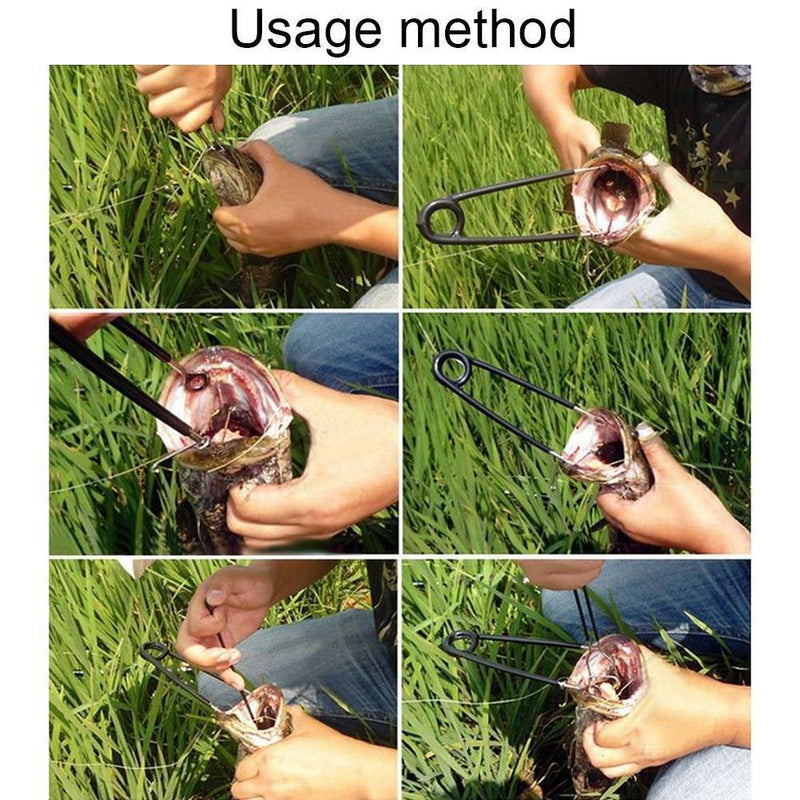 Usage method