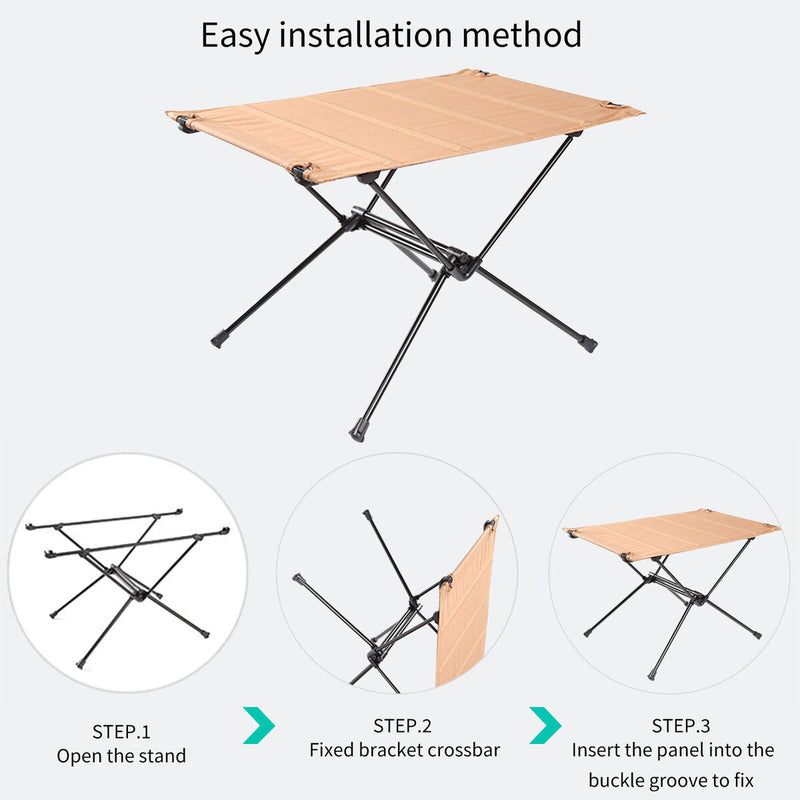 Easy installation method

STEP.1
Open the stand

STEP.2
Fixed bracket crossbar

STEP.3
Insert the panel into the buckle groove to fix