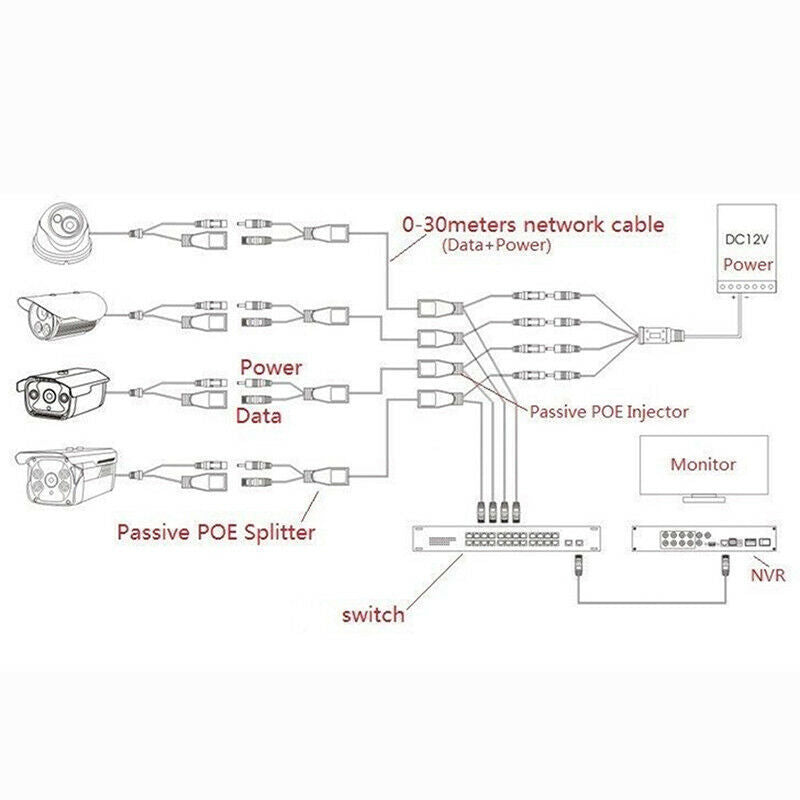 0-30meters network cable
(Data+Power)

DC12V
Power

Power
Data

Passive POE Injector

Monitor

Passive POE Splitter

NVR

switch