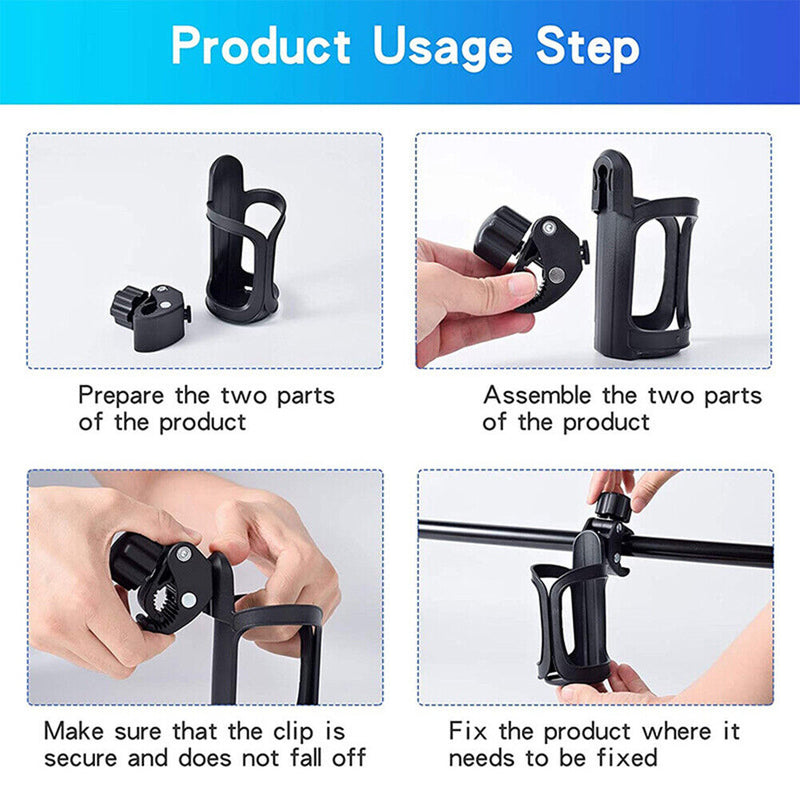 Product Usage Step

Prepare the two parts of the product

Assemble the two parts of the product

Make sure that the clip is secure and does not fall off

Fix the product where it needs to be fixed