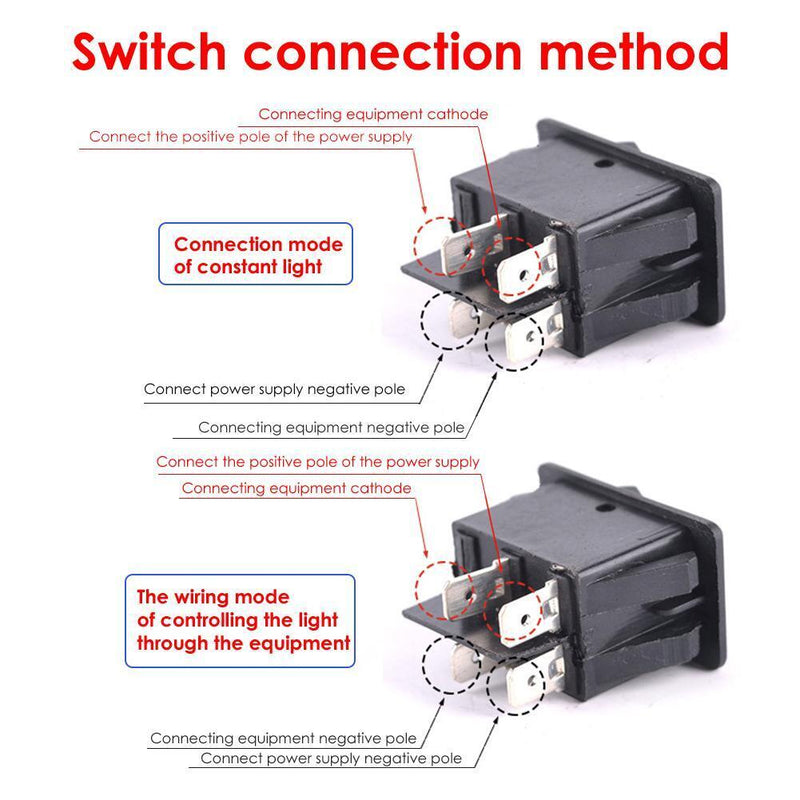 Switch connection method

Connecting equipment cathode

Connect the positive pole of the power supply

Connection mode of constant light

Connect power supply negative pole

Connecting equipment negative pole

Connect the positive pole of the power supply

Connecting equipment cathode

The wiring mode of controlling the light through the equipment

Connecting equipment negative pole

Connect power supply negative pole