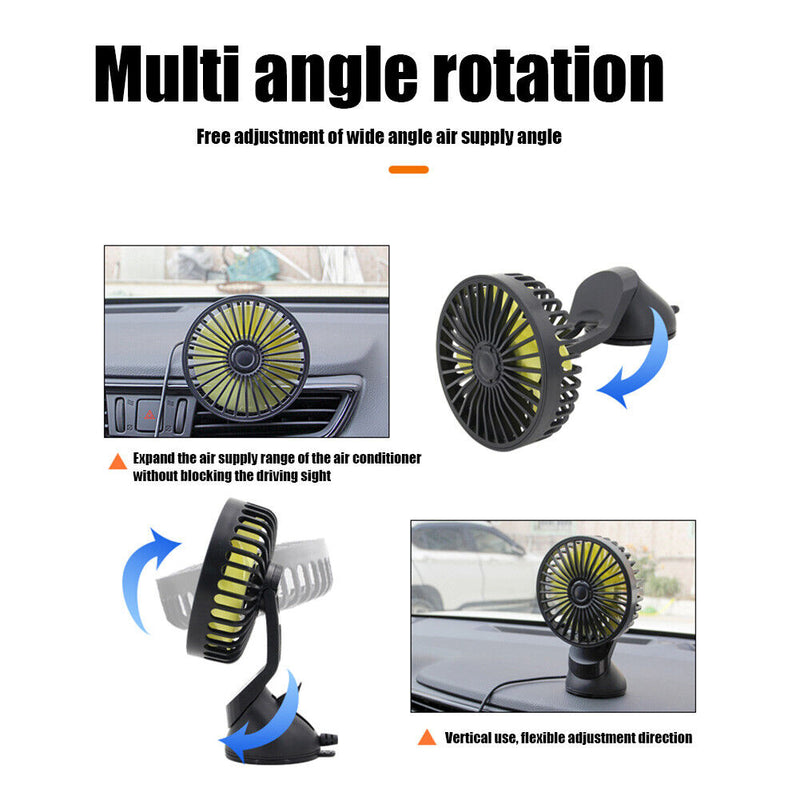 Multi angle rotation

Free adjustment of wide angle air supply angle

Expand the air supply range of the air conditioner without blocking the driving sight

Vertical use, flexible adjustment direction