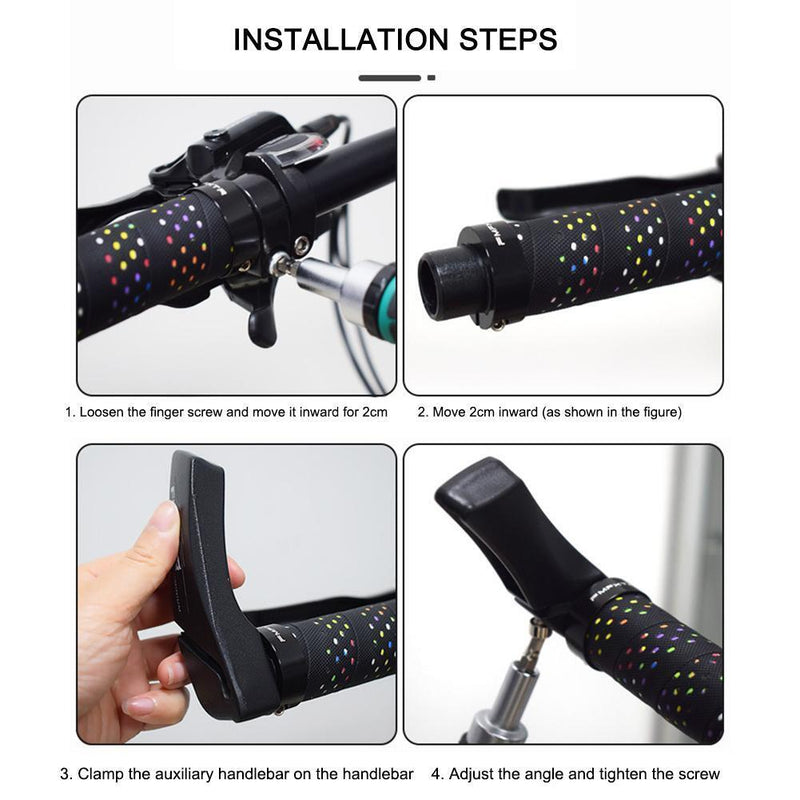 INSTALLATION STEPS

1. Loosen the finger screw and move it inward for 2cm

2. Move 2cm inward (as shown in the figure)

3. Clamp the auxiliary handlebar on the handlebar

4. Adjust the angle and tighten the screw