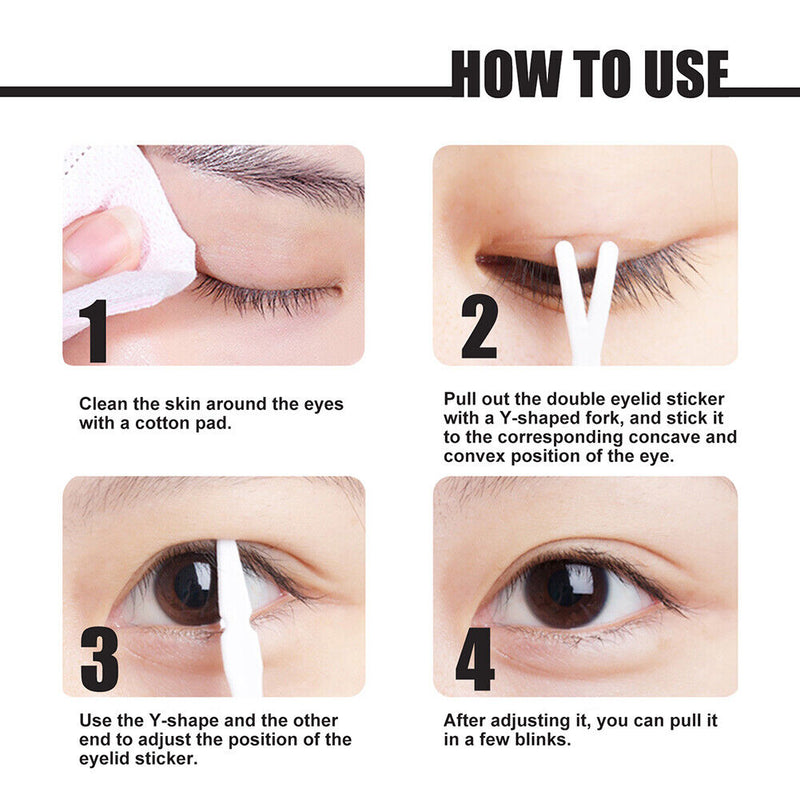 HOW TO USE

1

Clean the skin around the eyes with a cotton pad.

2

Pull out the double eyelid sticker with a Y-shaped fork, and stick it to the corresponding concave and convex position of the eye.

3

Use the Y-shape and the other end to adjust the position of the eyelid sticker.

4

After adjusting it, you can pull it in a few blinks.