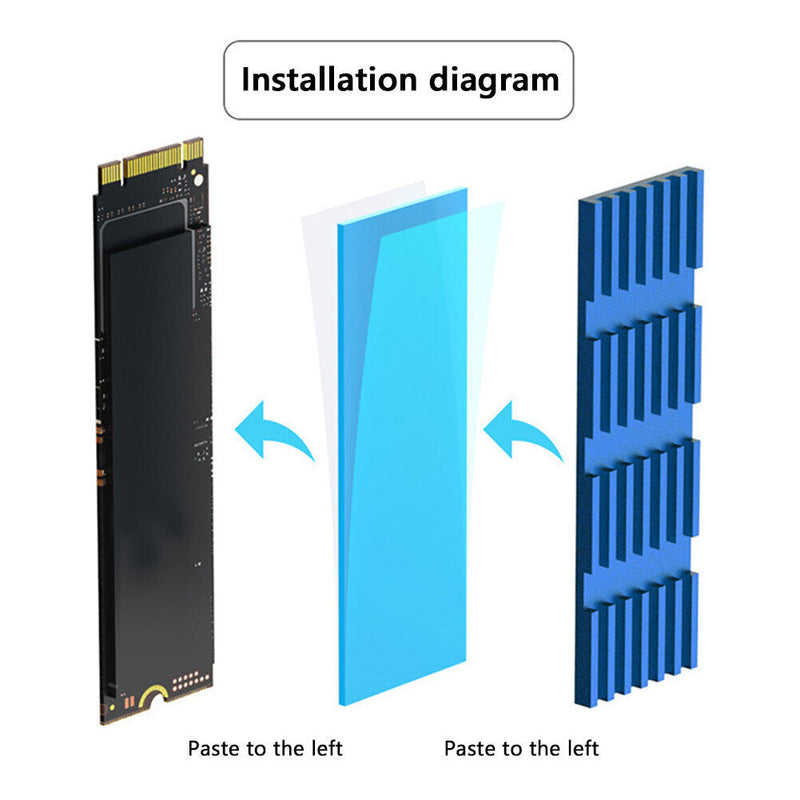 Installation diagram

Paste to the left

Paste to the left