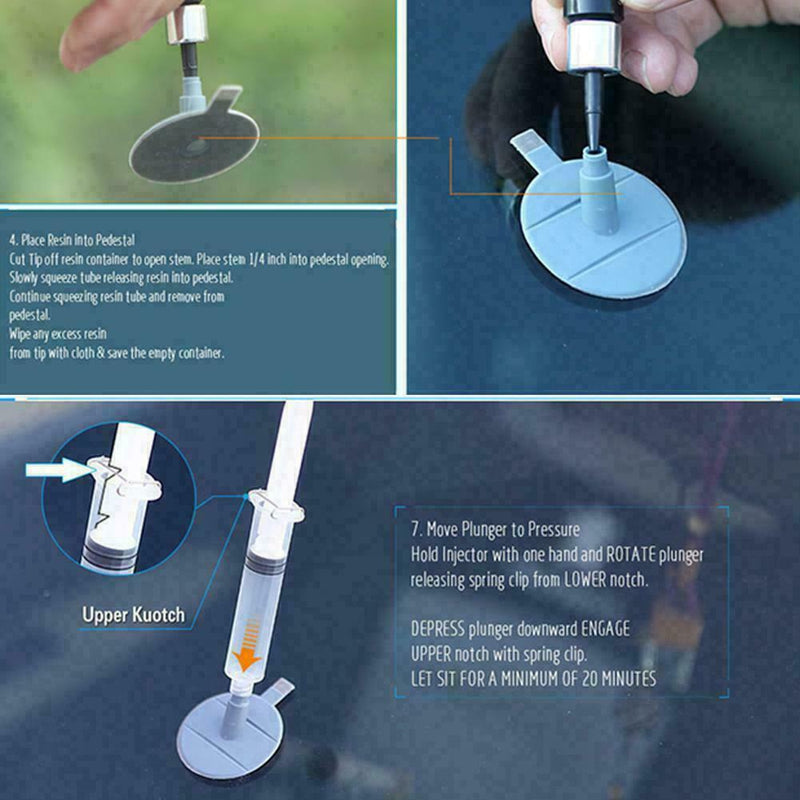 4. Place Resin into Pedestal
Cut Tip off resin container to open stem. Place stem 1/4 inch into pedestal opening.
Slowly squeeze tube releasing resin into pedestal.
Continue squeezing resin tube and remove from pedestal.
Wipe any excess resin from tip with cloth & save the empty container.

Upper Kuotch

7. Move Plunger to Pressure
Hold Injector with one hand and ROTATE plunger releasing spring clip from LOWER notch.

DEPRESS plunger downward ENGAGE UPPER notch with spring clip.
LET SIT FOR A MINIMUM OF 20 MINUTES