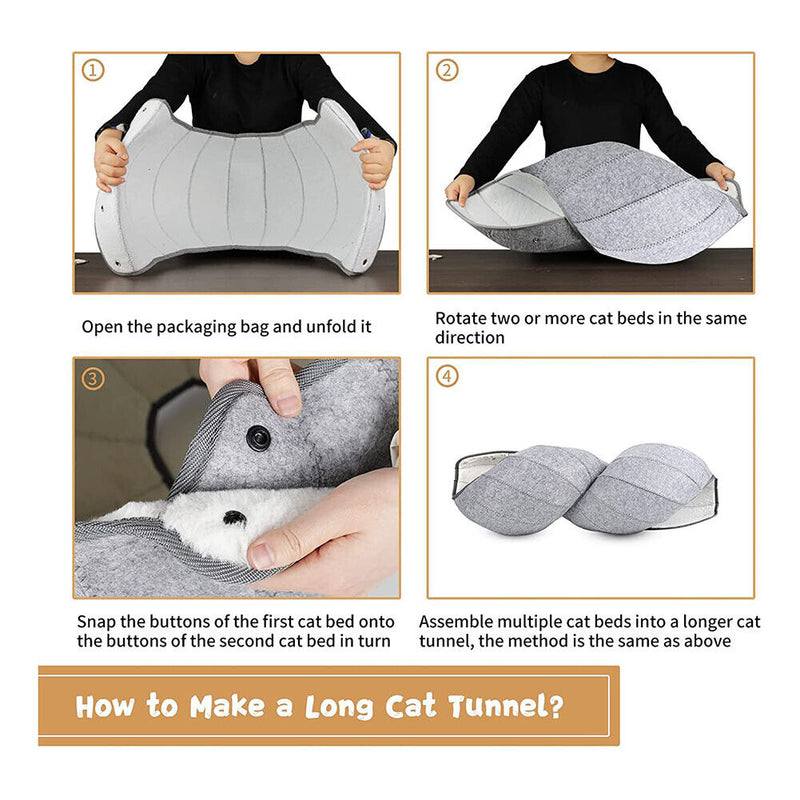 ①

Open the packaging bag and unfold it

②

Rotate two or more cat beds in the same direction

③

Snap the buttons of the first cat bed onto the buttons of the second cat bed in turn

④

Assemble multiple cat beds into a longer cat tunnel, the method is the same as above

How to Make a Long Cat Tunnel?