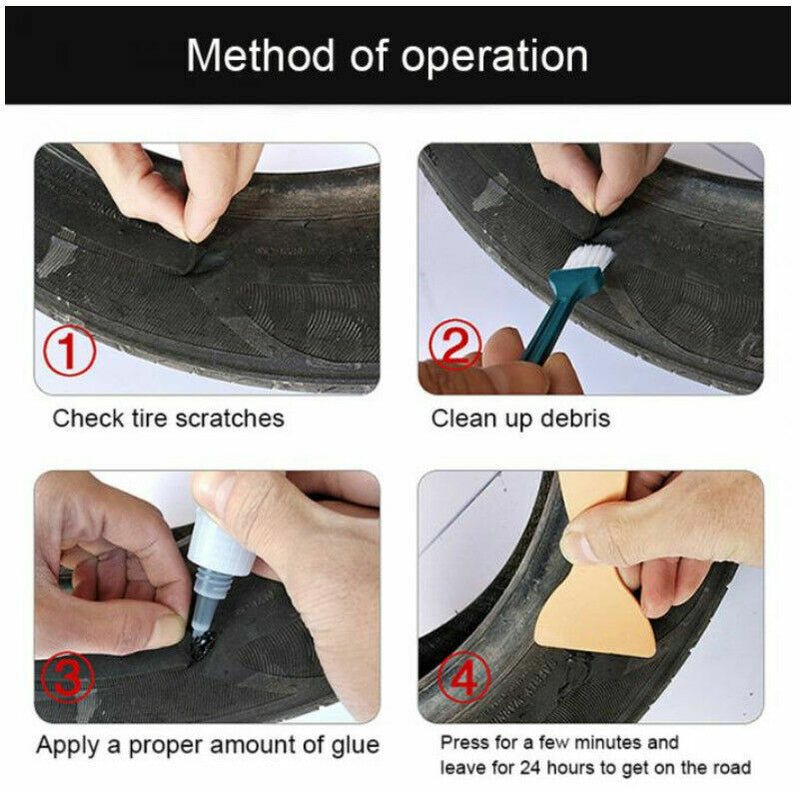 Method of operation

①

Check tire scratches

②

Clean up debris

③

Apply a proper amount of glue

④

Press for a few minutes and leave for 24 hours to get on the road