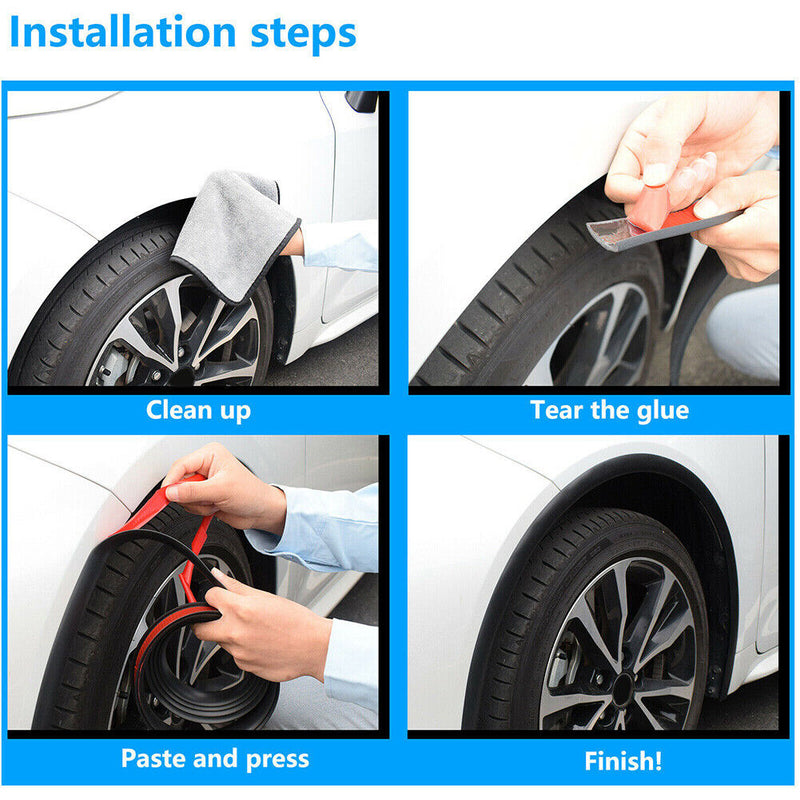 Installation steps

Clean up

Tear the glue

Paste and press

Finish!