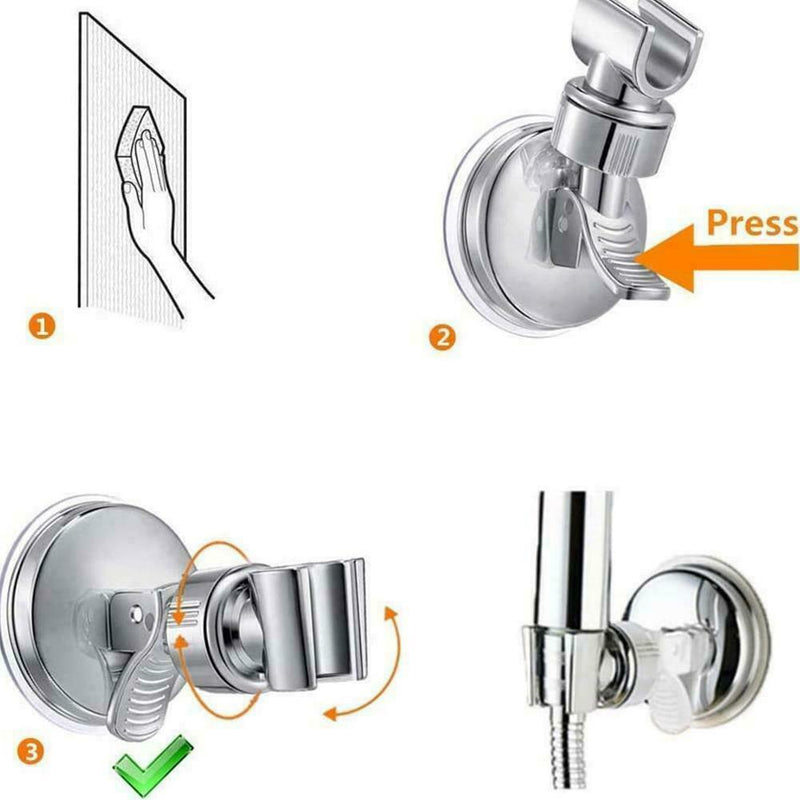 1

Press

2

3