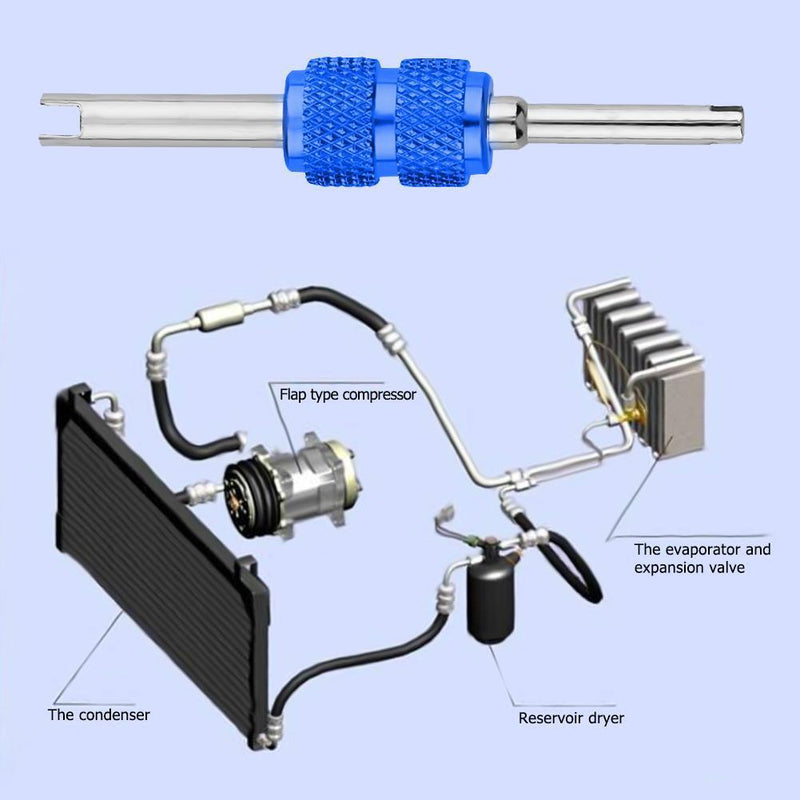 Flap type compressor

The evaporator and expansion valve

The condenser

Reservoir dryer