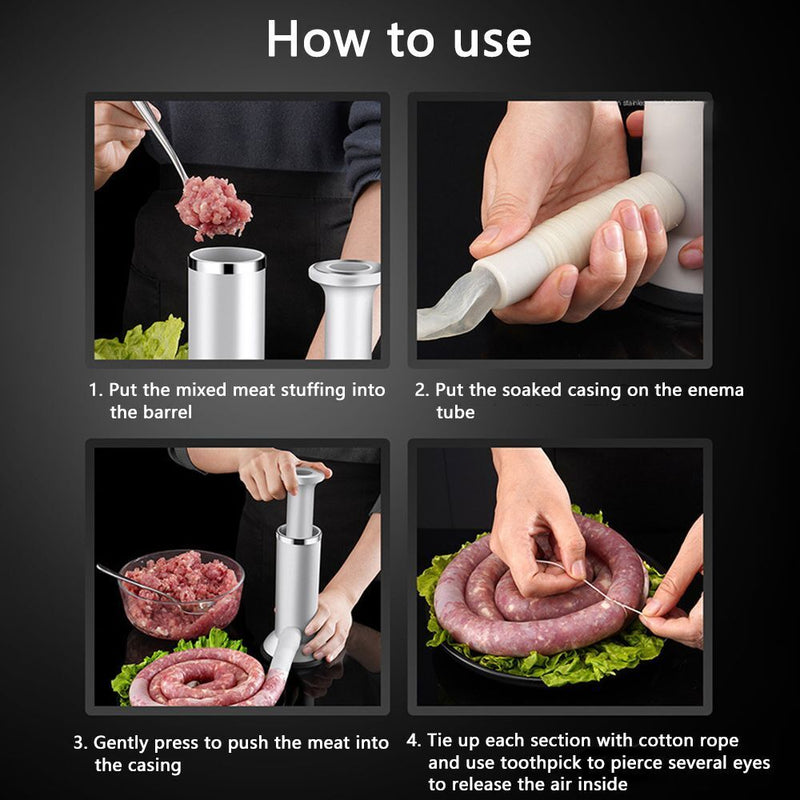 How to use

1. Put the mixed meat stuffing into the barrel

2. Put the soaked casing on the enema tube

3. Gently press to push the meat into the casing

4. Tie up each section with cotton rope and use toothpick to pierce several eyes to release the air inside